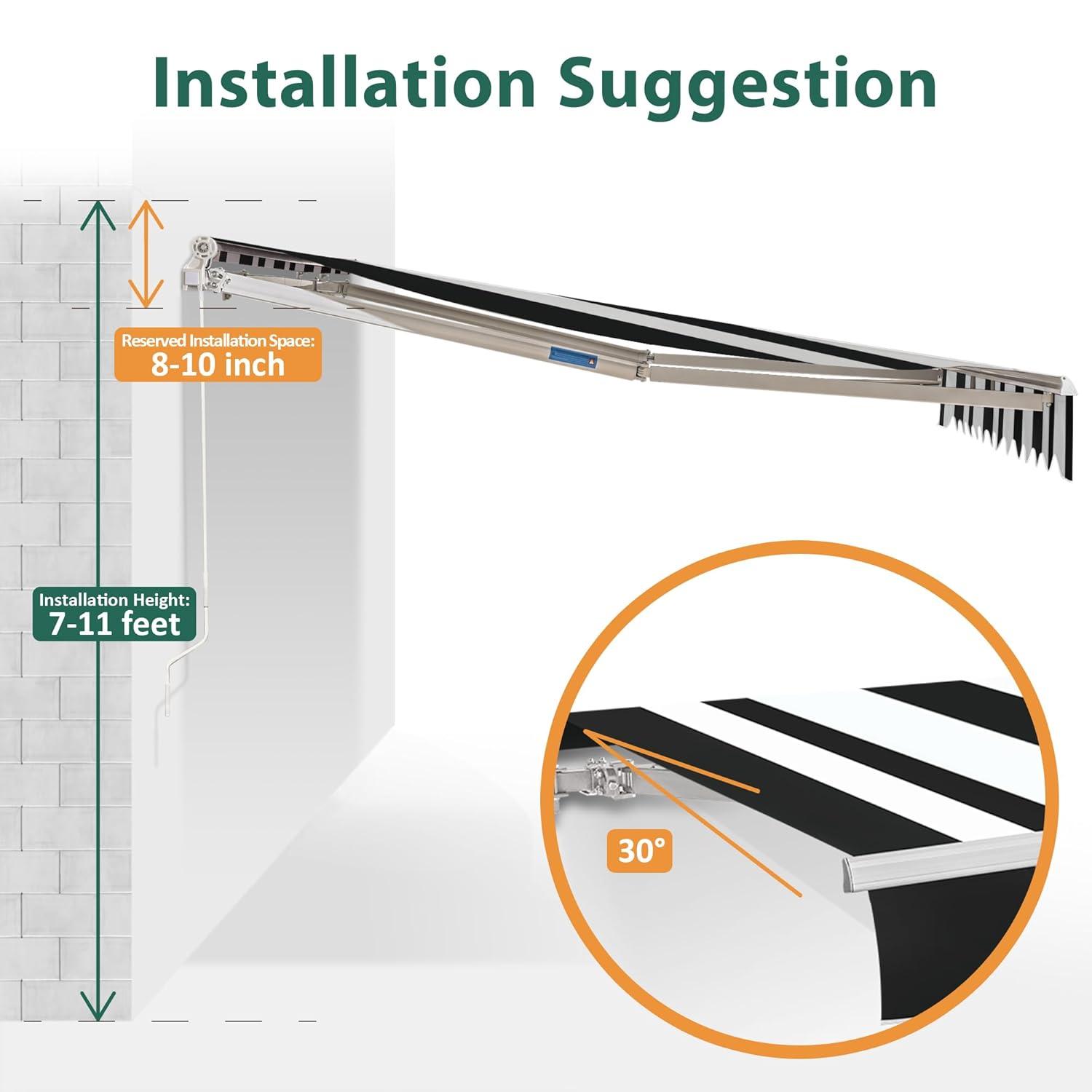 Installation Suggestion

Reserved Installation Space:
8-10 inch

Installation Height:
7-11 feet

30°