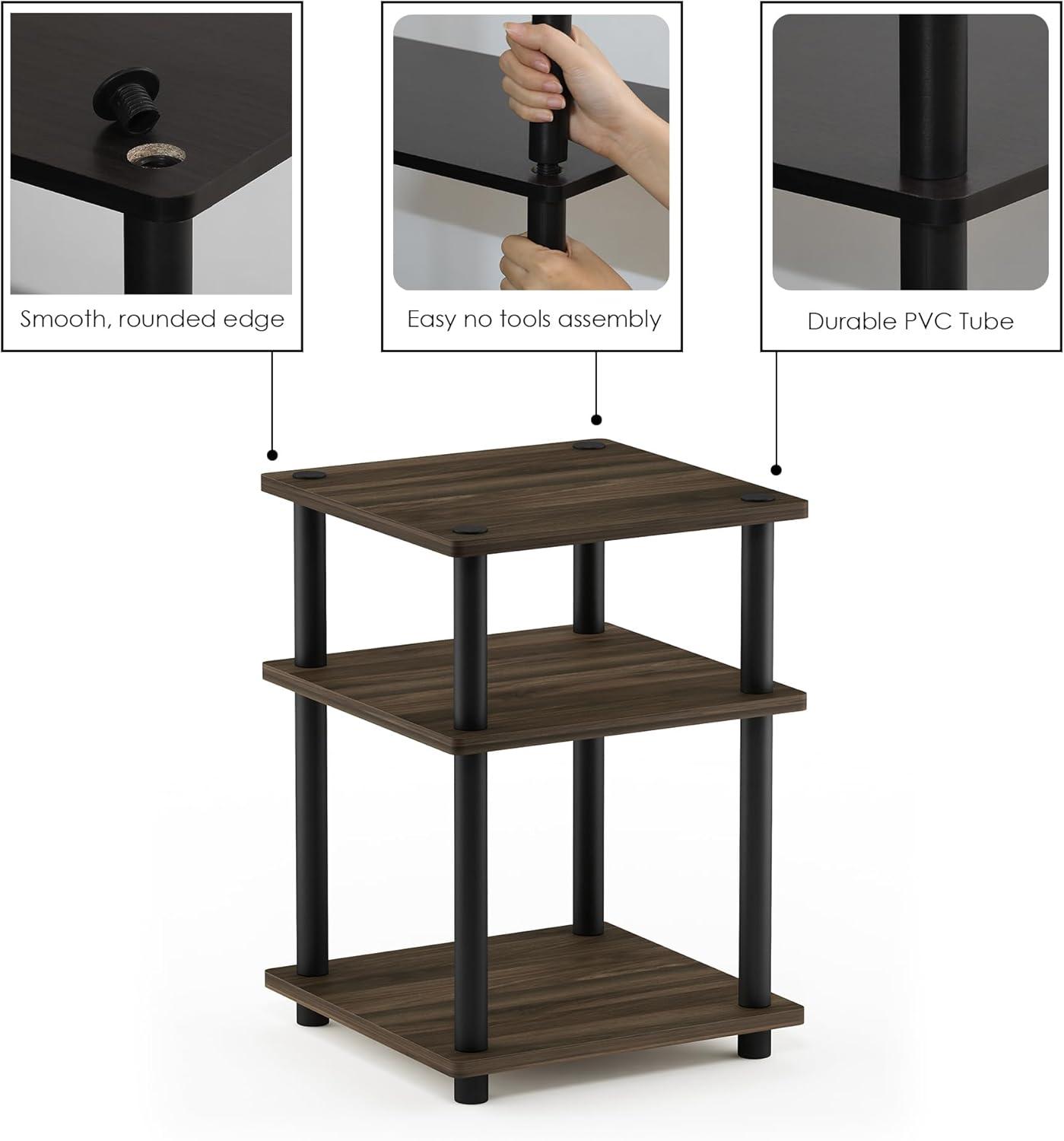 Smooth, rounded edge

Easy no tools assembly

Durable PVC Tube