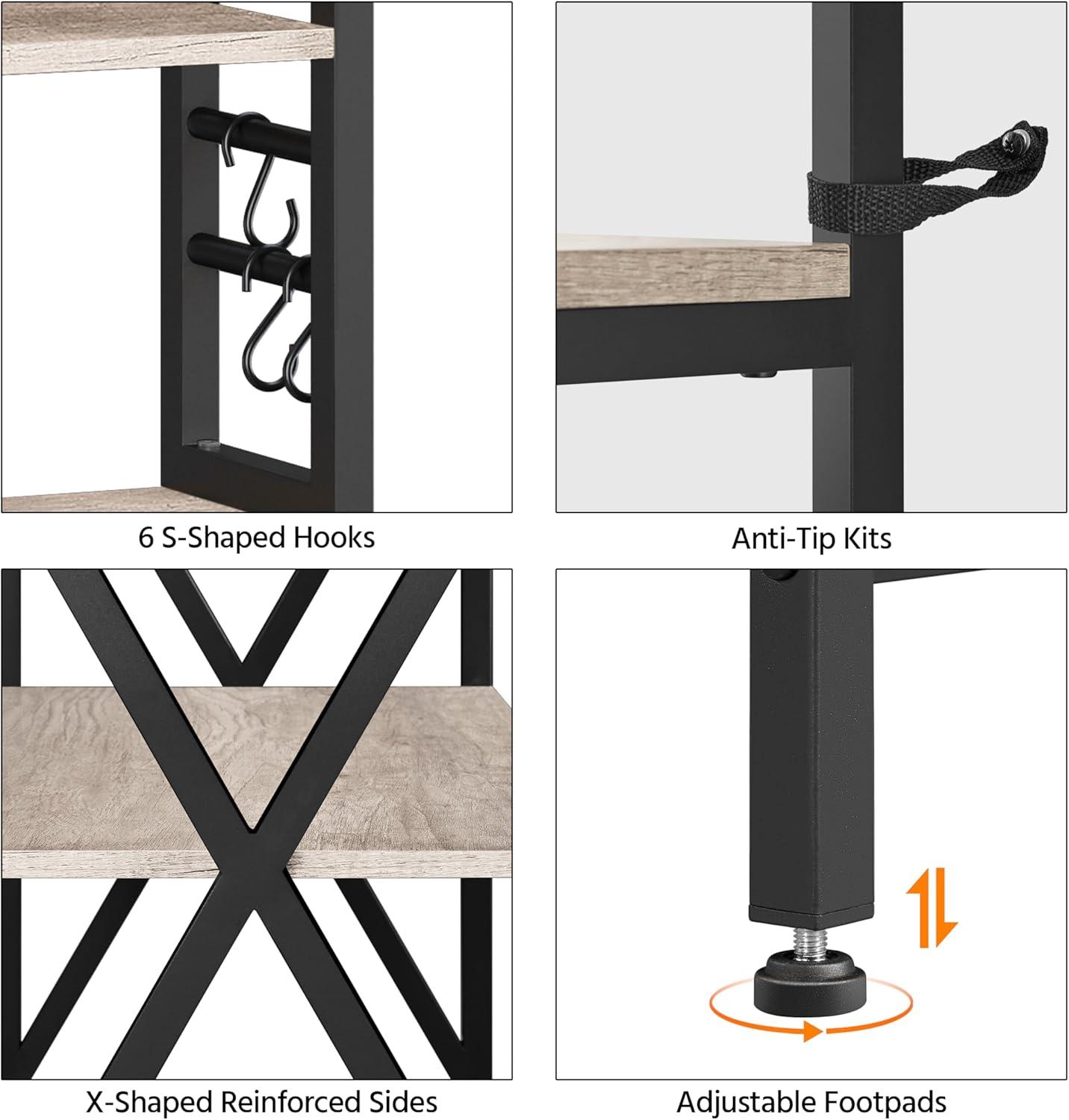 6 S-Shaped Hooks

Anti-Tip Kits

X-Shaped Reinforced Sides

Adjustable Footpads