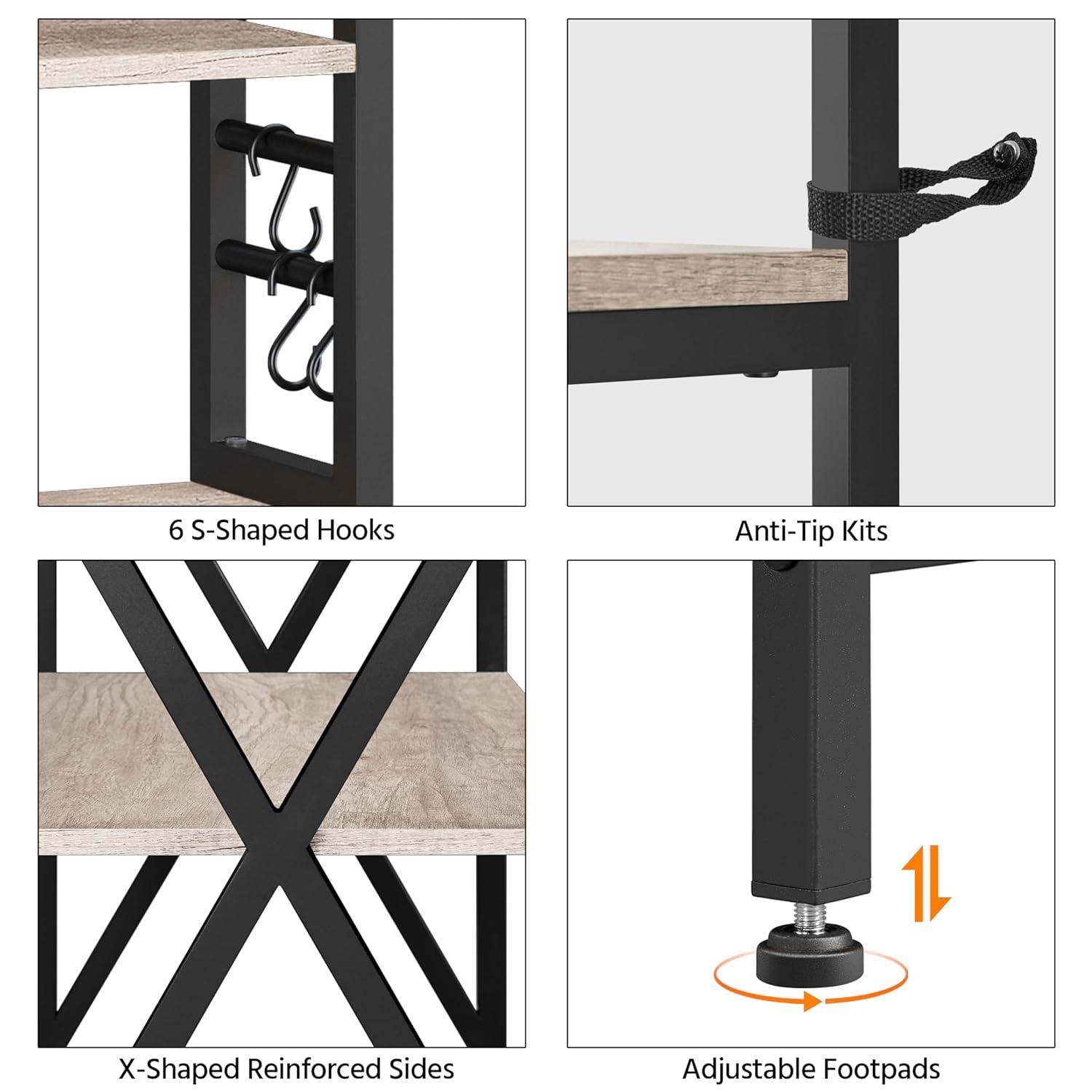 6 S-Shaped Hooks

Anti-Tip Kits

X-Shaped Reinforced Sides

Adjustable Footpads