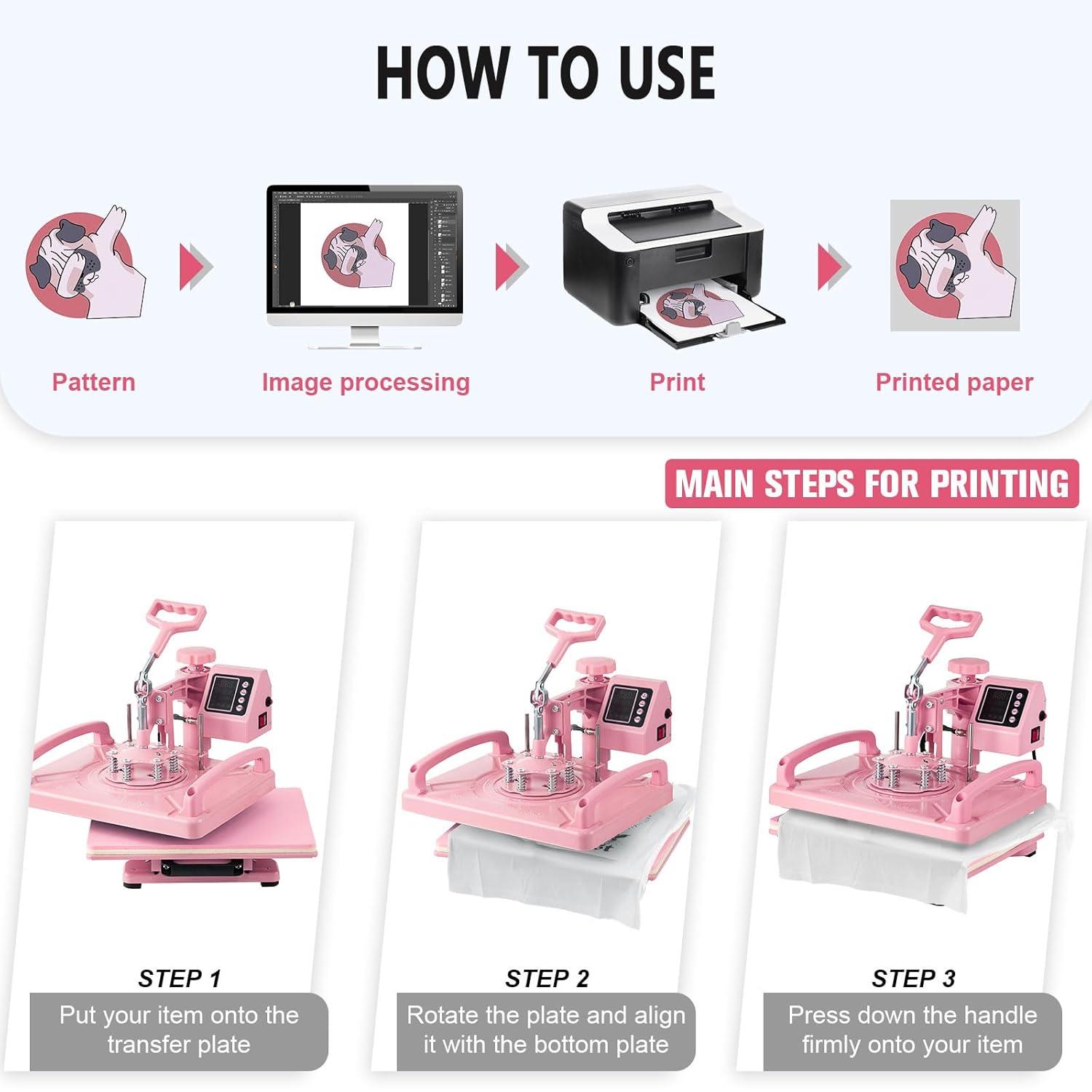 HOW TO USE

Pattern

Image processing

Print

Printed paper

MAIN STEPS FOR PRINTING

STEP 1
Put your item onto the transfer plate

STEP 2
Rotate the plate and align it with the bottom plate

STEP 3
Press down the handle firmly onto your item