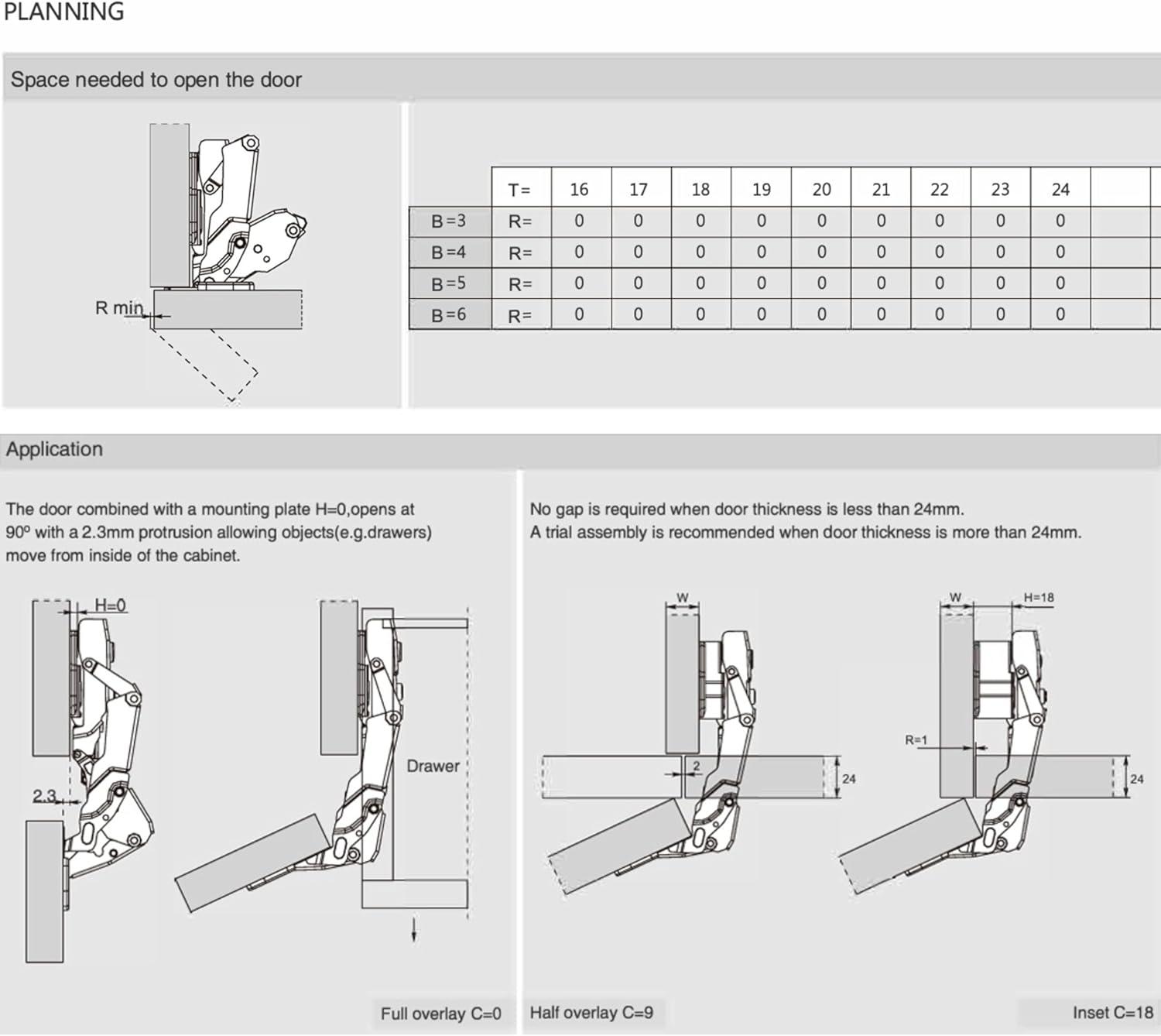 PLANNING

Space needed to open the door

R min

|  | T= | 16 | 17 | 18 | 19 | 20 | 21 | 22 | 23 | 24 |  |
|---|---|---|---|---|---|---|---|---|---|---|---|
| B=3 | R= | 0 | 0 | 0 | 0 | 0 | 0 | 0 | 0 | 0 |  |
| B=4 | R= | 0 | 0 | 0 | 0 | 0 | 0 | 0 | 0 | 0 |  |
| B=5 | R= | 0 | 0 | 0 | 0 | 0 | 0 | 0 | 0 | 0 |  |
| B=6 | R= | 0 | 0 | 0 | 0 | 0 | 0 | 0 | 0 | 0 |  |

Application

The door combined with a mounting plate H=0,opens at 90º with a 2.3mm protrusion allowing objects(e.g.drawers) move from inside of the cabinet.

H=0

2.3

Drawer

Full overlay C=0

No gap is required when door thickness is less than 24mm.
A trial assembly is recommended when door thickness is more than 24mm.

W

2

24

Half overlay C=9

W

H=18

R=1

24

Inset C=18