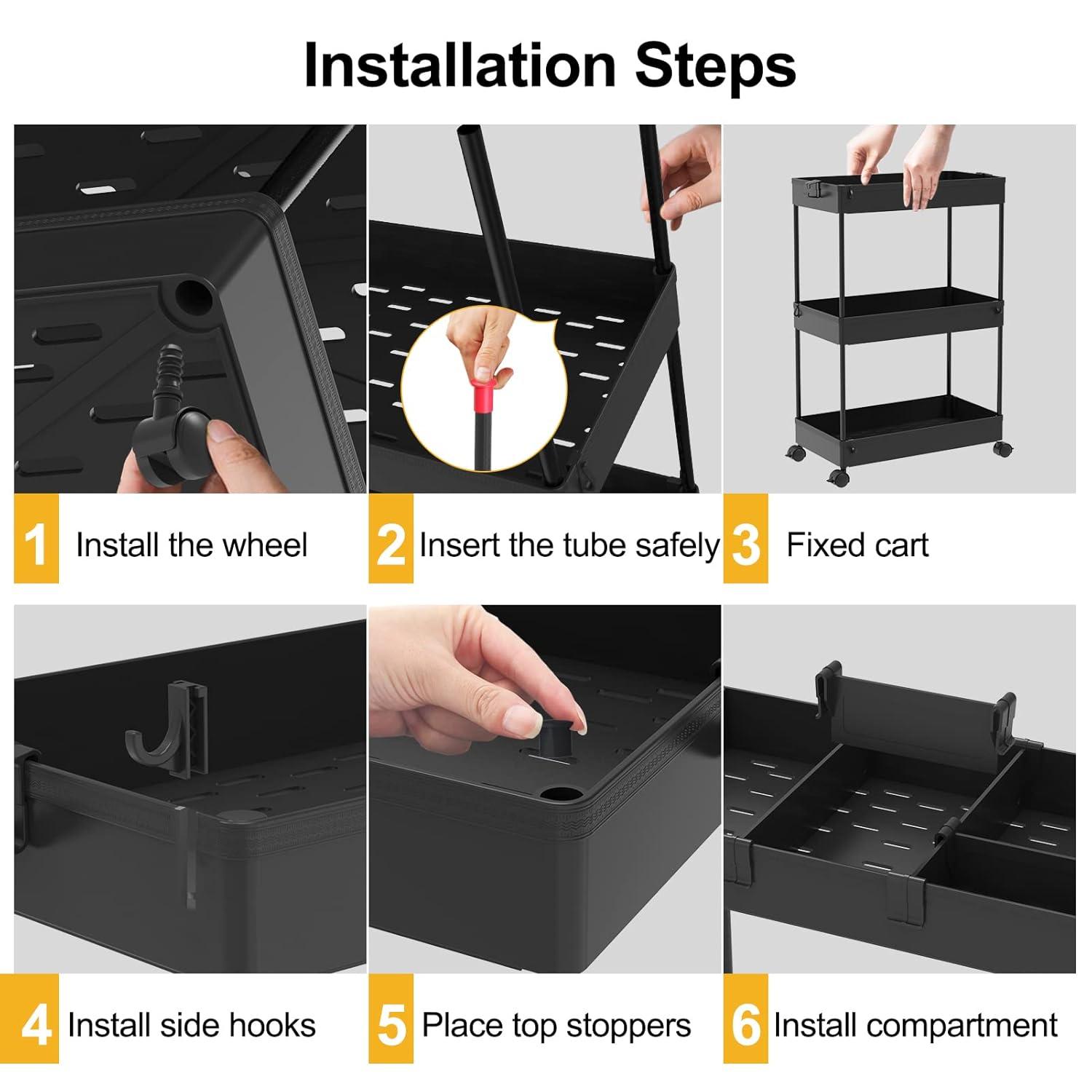 Installation Steps

1 Install the wheel

2 Insert the tube safely

3 Fixed cart

4 Install side hooks

5 Place top stoppers

6 Install compartment