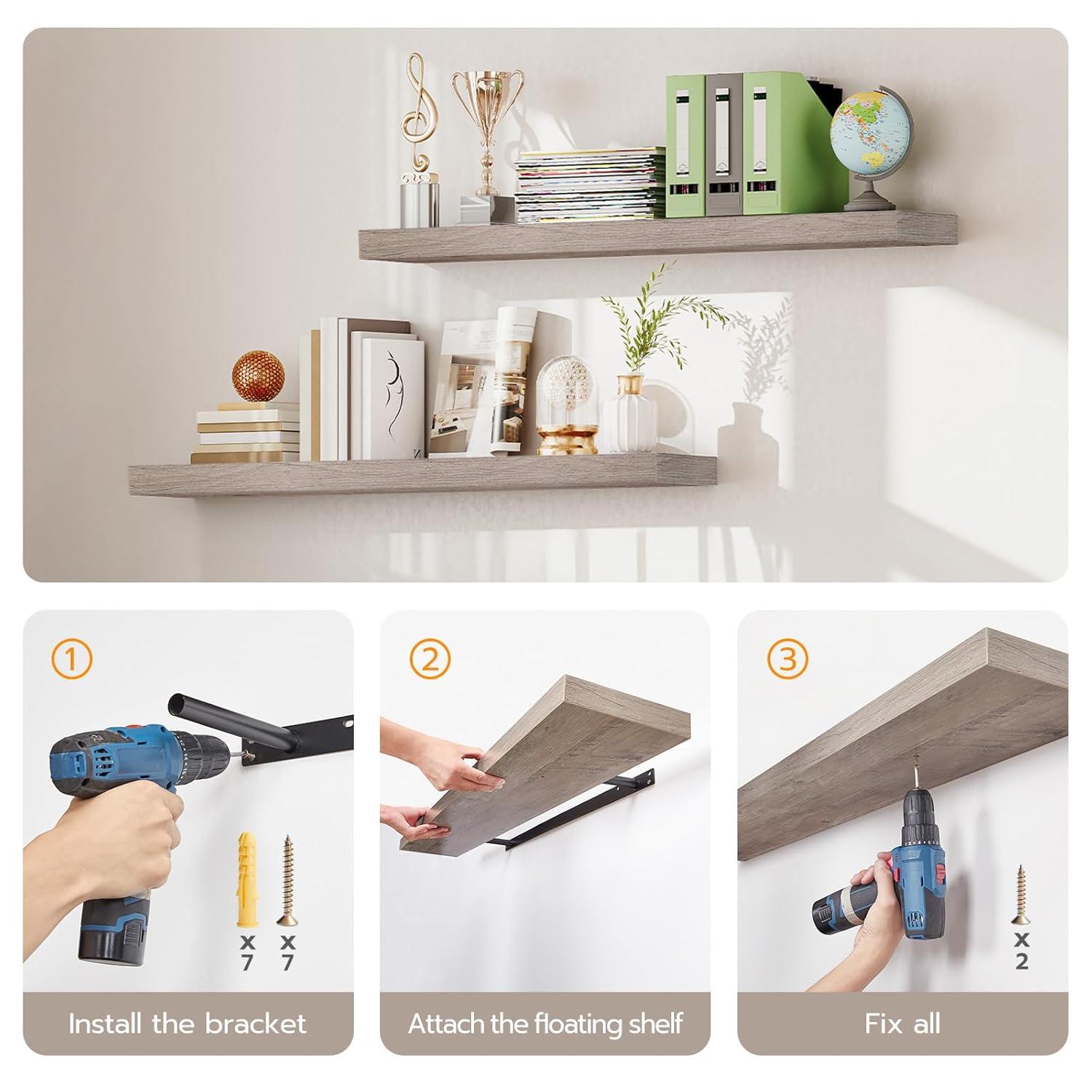 ①

x 7

x 7

Install the bracket

②

Attach the floating shelf

③

x 2

Fix all