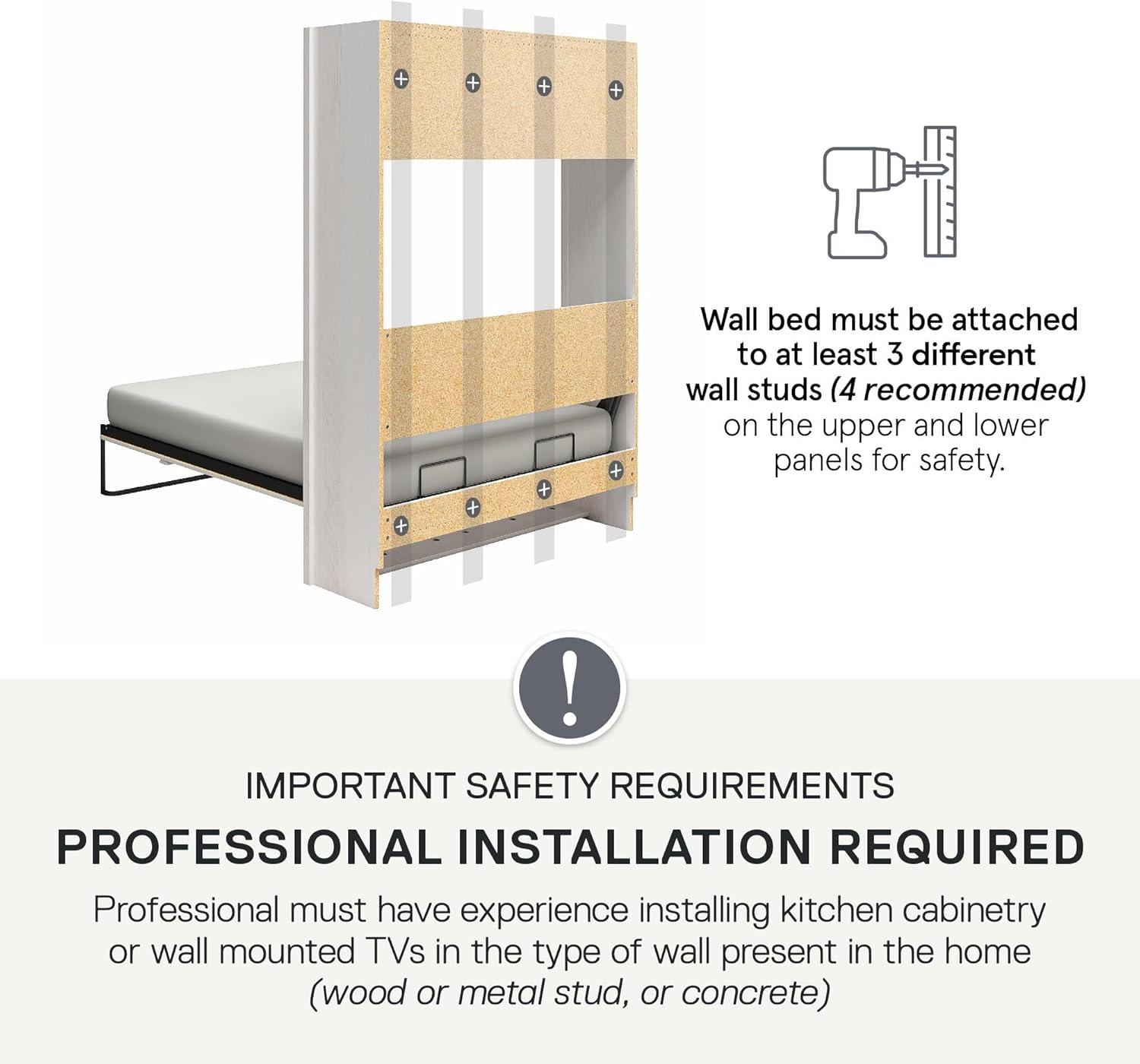 Wall bed must be attached to at least 3 different wall studs (4 recommended) on the upper and lower panels for safety.

!

IMPORTANT SAFETY REQUIREMENTS

PROFESSIONAL INSTALLATION REQUIRED

Professional must have experience installing kitchen cabinetry or wall mounted TVs in the type of wall present in the home (wood or metal stud, or concrete)