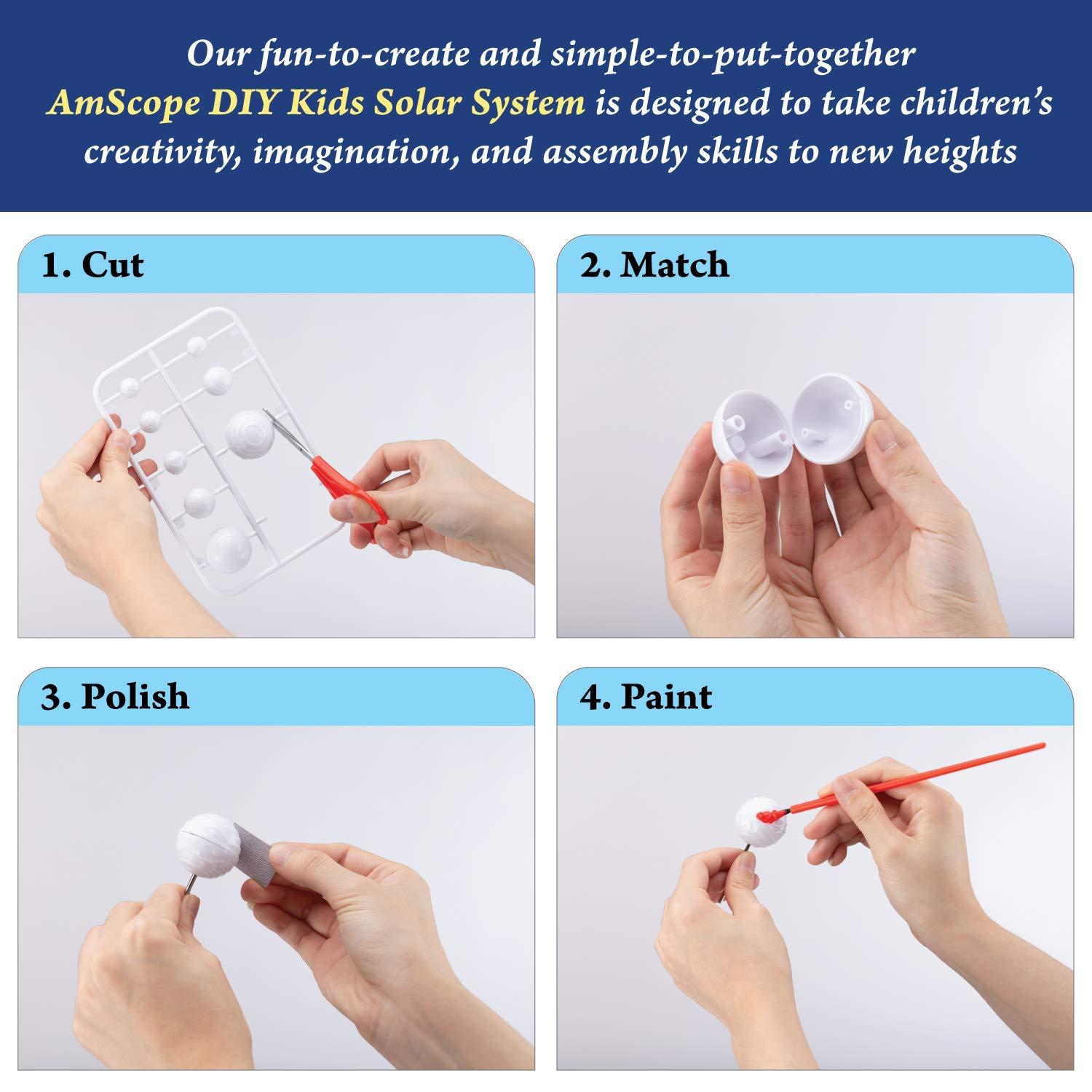 Our fun-to-create and simple-to-put-together AmScope DIY Kids Solar System is designed to take children's creativity, imagination, and assembly skills to new heights

1. Cut

2. Match

3. Polish

4. Paint