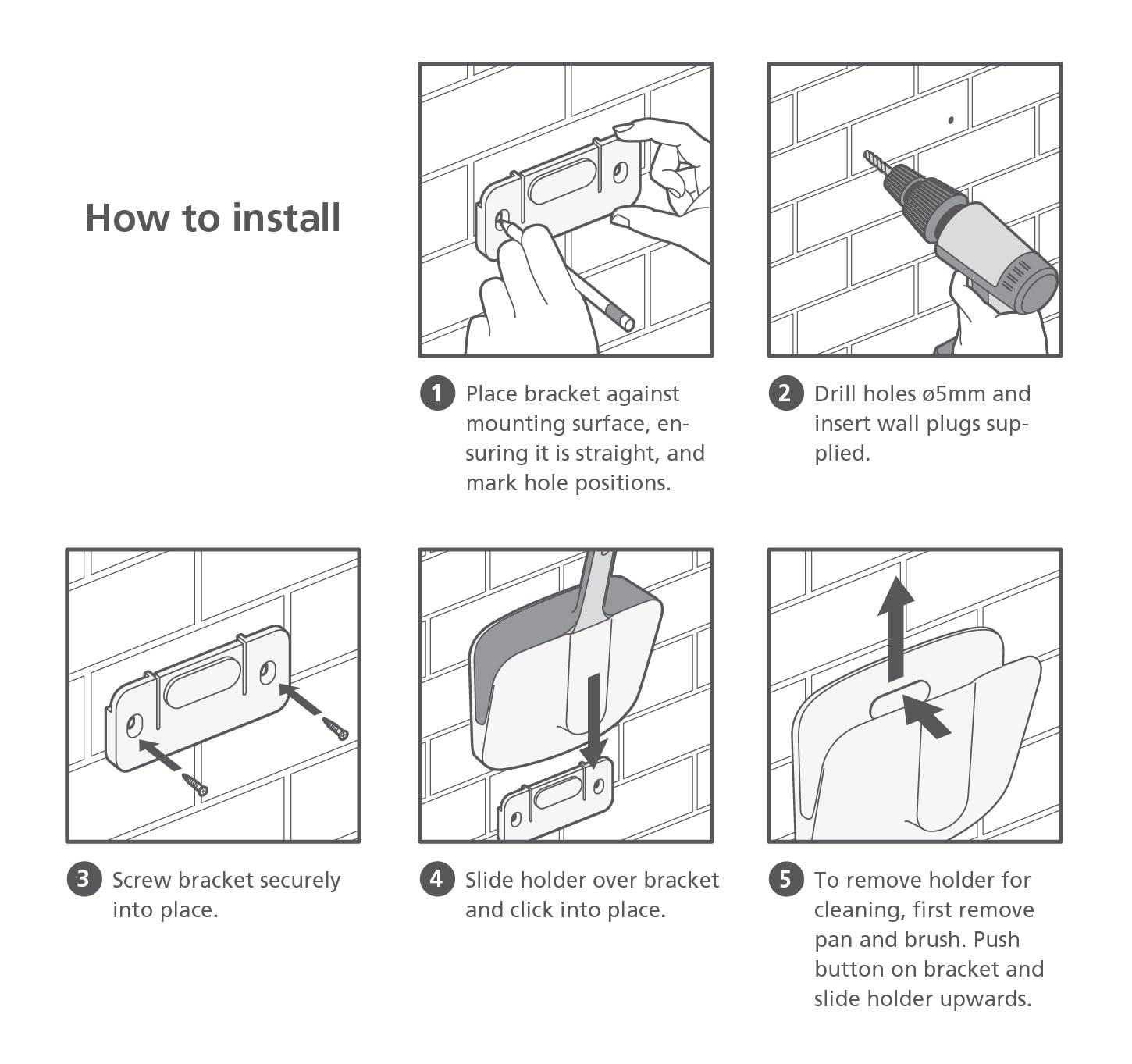 How to install

1 Place bracket against mounting surface, ensuring it is straight, and mark hole positions.

2 Drill holes ø5mm and insert wall plugs supplied.

3 Screw bracket securely into place.

4 Slide holder over bracket and click into place.

5 To remove holder for cleaning, first remove pan and brush. Push button on bracket and slide holder upwards.