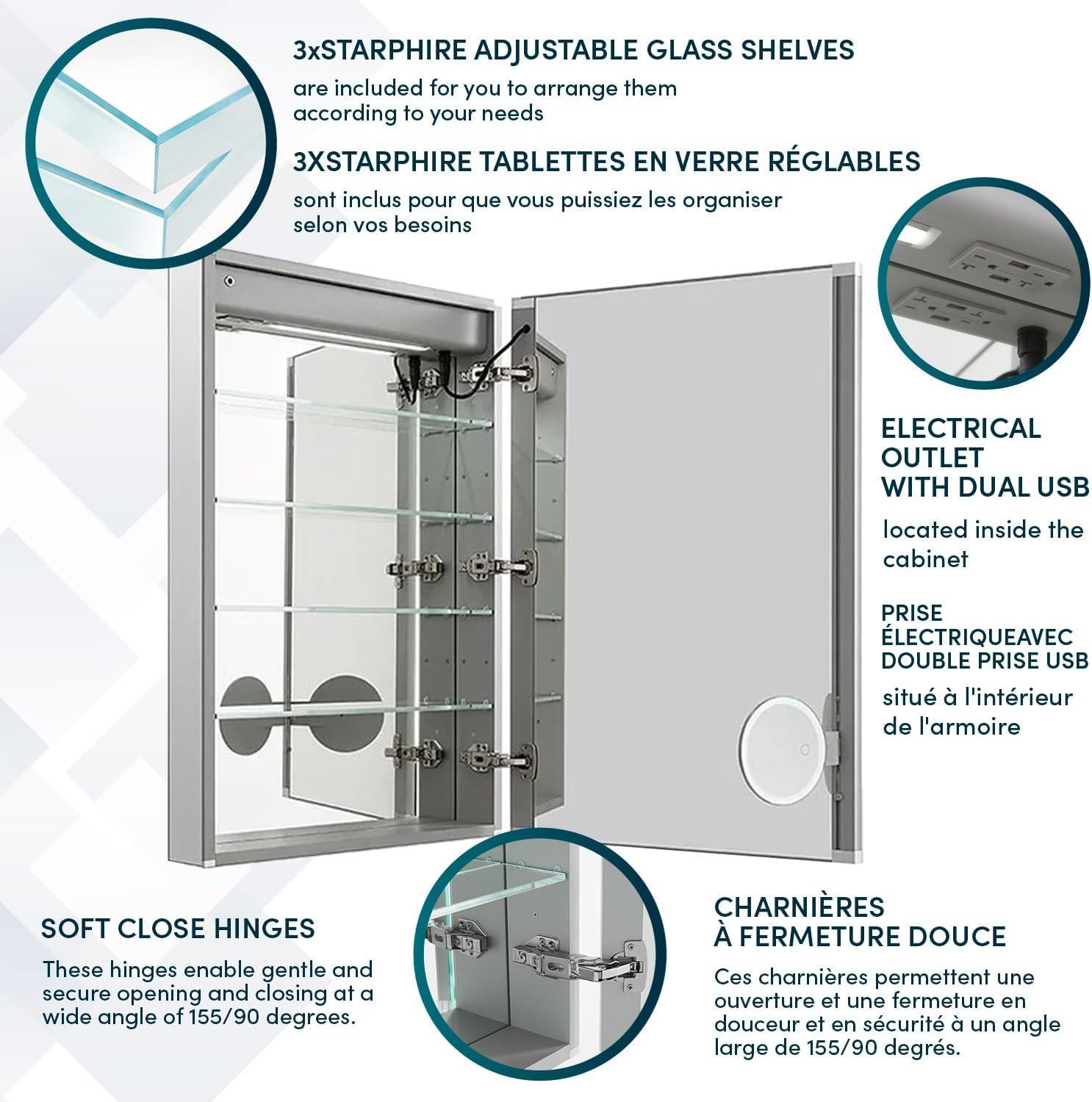 3xSTARPHIRE ADJUSTABLE GLASS SHELVES

are included for you to arrange them according to your needs

3XSTARPHIRE TABLETTES EN VERRE RÉGLABLES

sont inclus pour que vous puissiez les organiser selon vos besoins

ELECTRICAL OUTLET WITH DUAL USB

located inside the cabinet

PRISE ÉLECTRIQUEAVEC DOUBLE PRISE USB

situé à l'intérieur de l'armoire

SOFT CLOSE HINGES

These hinges enable gentle and secure opening and closing at a wide angle of 155/90 degrees.

CHARNIÈRES À FERMETURE DOUCE

Ces charnières permettent une ouverture et une fermeture en douceur et en sécurité à un angle large de 155/90 degrés.