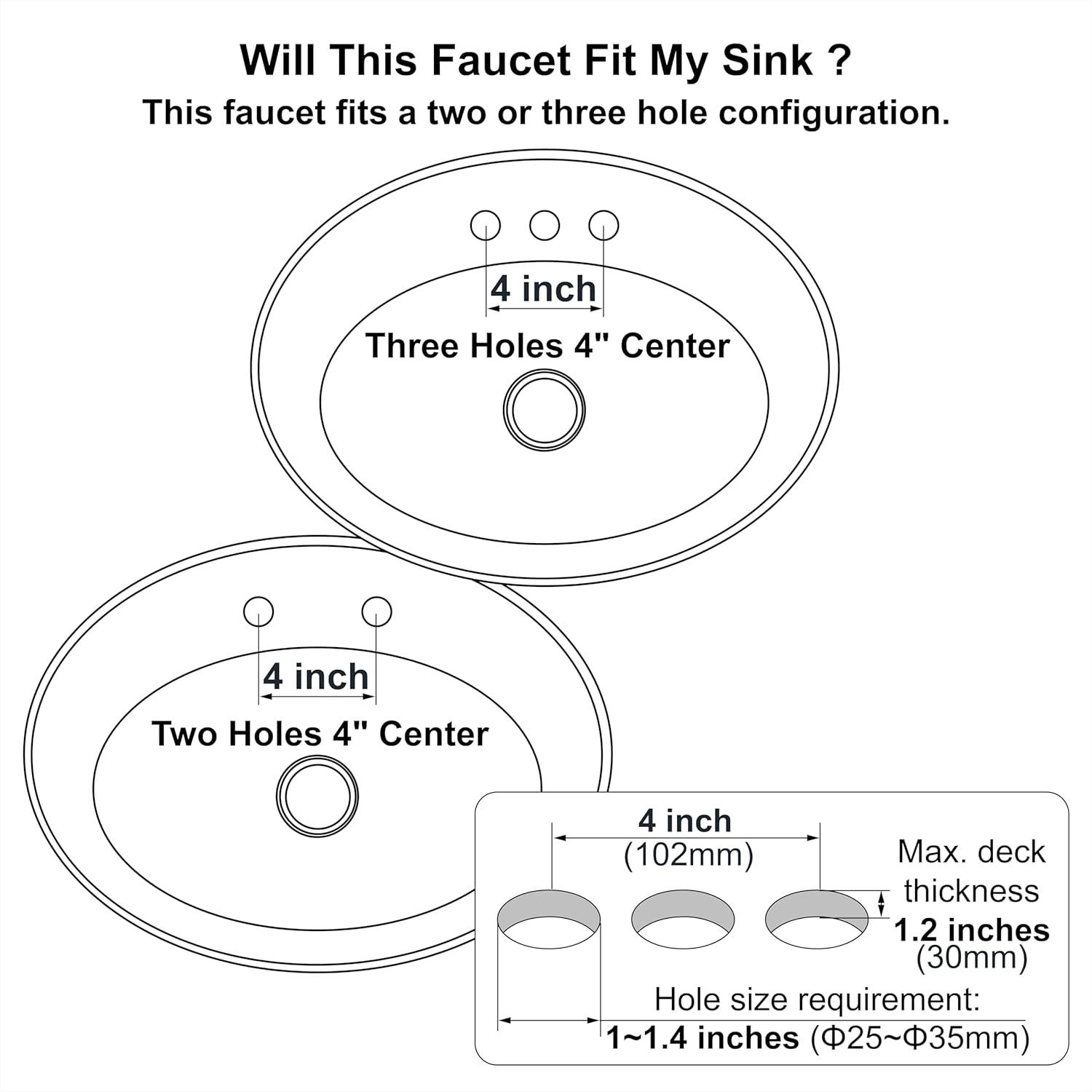 Will This Faucet Fit My Sink ?
This faucet fits a two or three hole configuration.

4 inch
Three Holes 4" Center

4 inch
Two Holes 4" Center

4 inch
(102mm)

Max. deck thickness
1.2 inches
(30mm)

Hole size requirement:
1~1.4 inches (Φ25~Φ35mm)