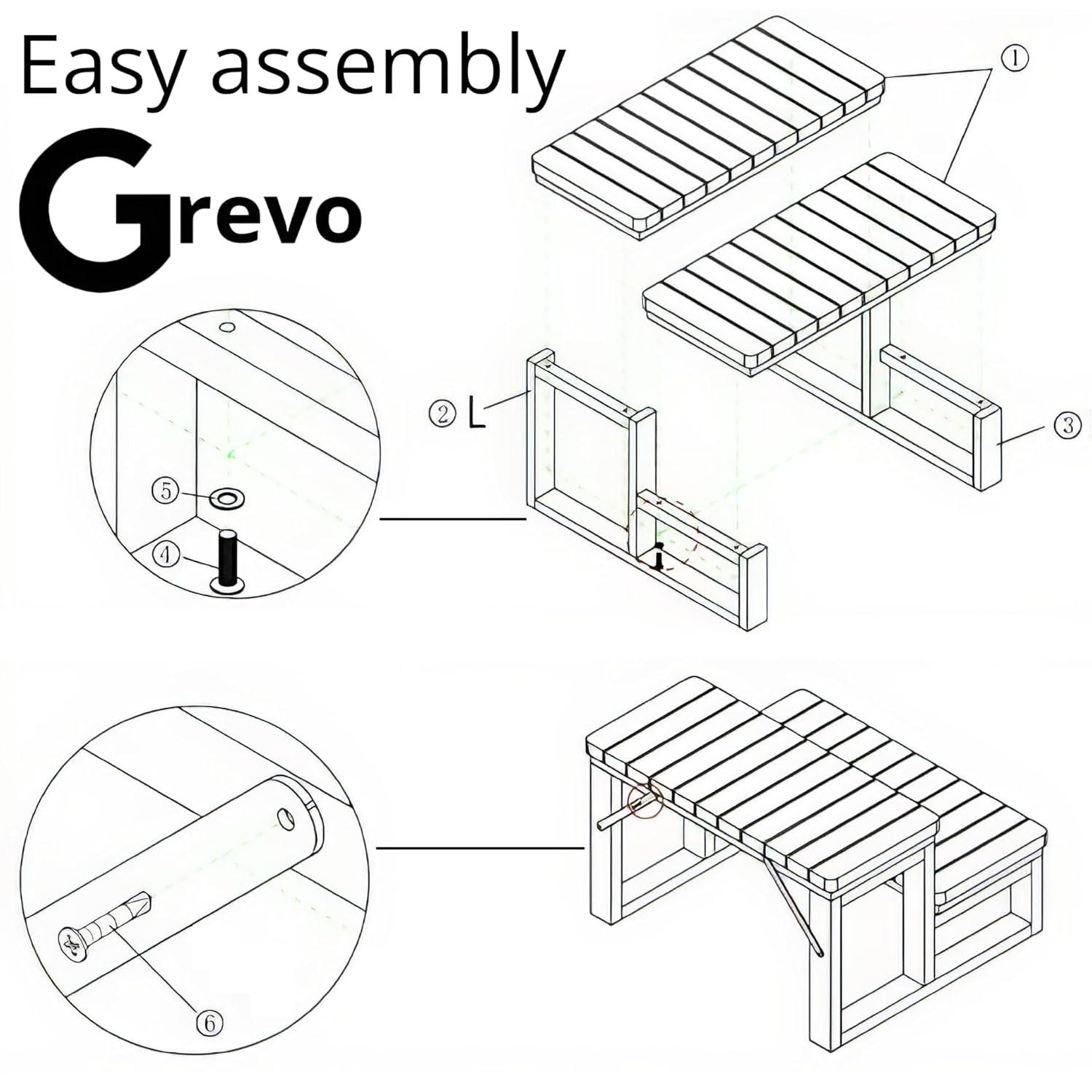 Easy assembly

Grevo

①

② L

③

⑤

④

⑥