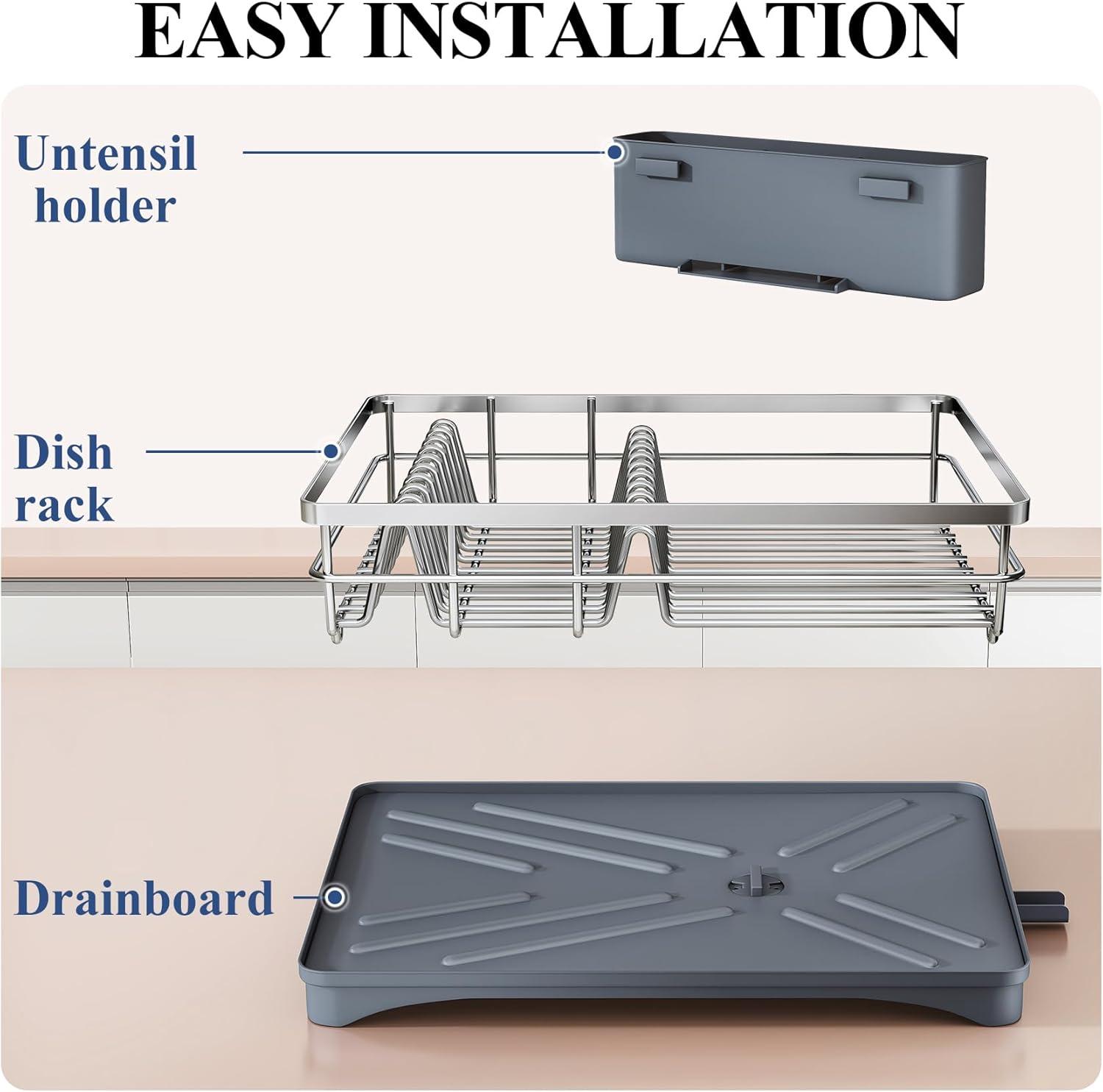 EASY INSTALLATION

Untensil holder

Dish rack

Drainboard