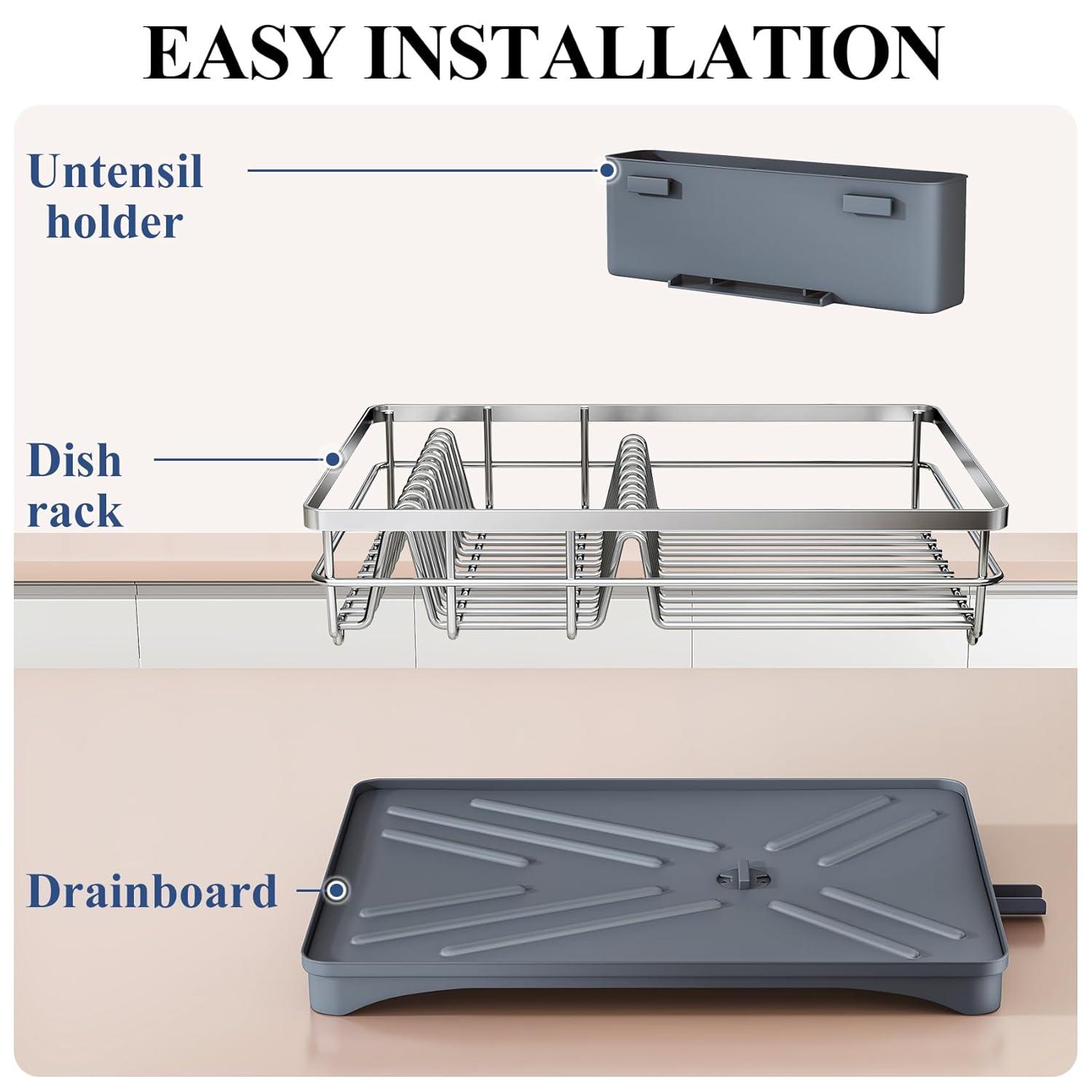 EASY INSTALLATION

Untensil holder

Dish rack

Drainboard