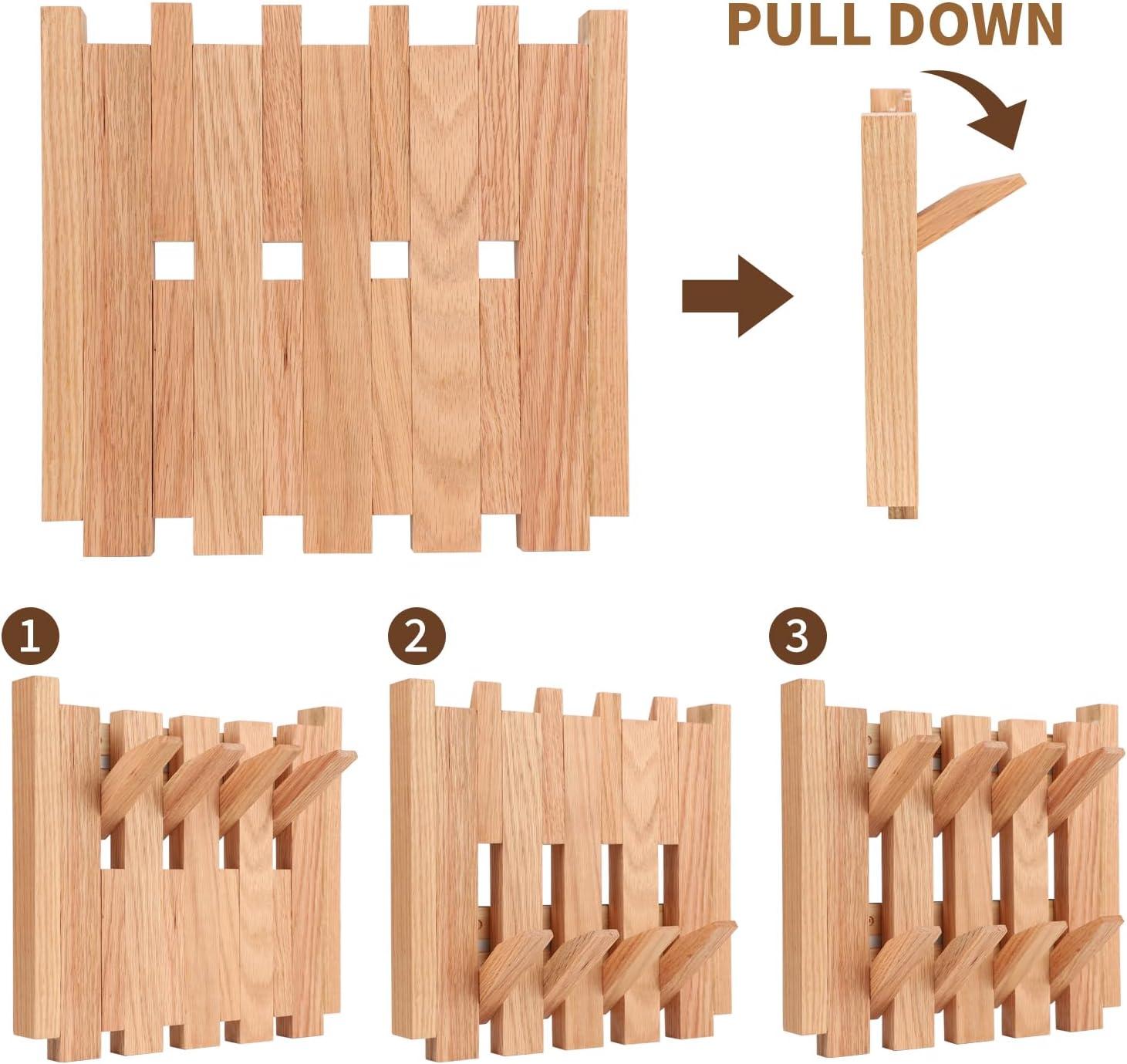 PULL DOWN

1

2

3