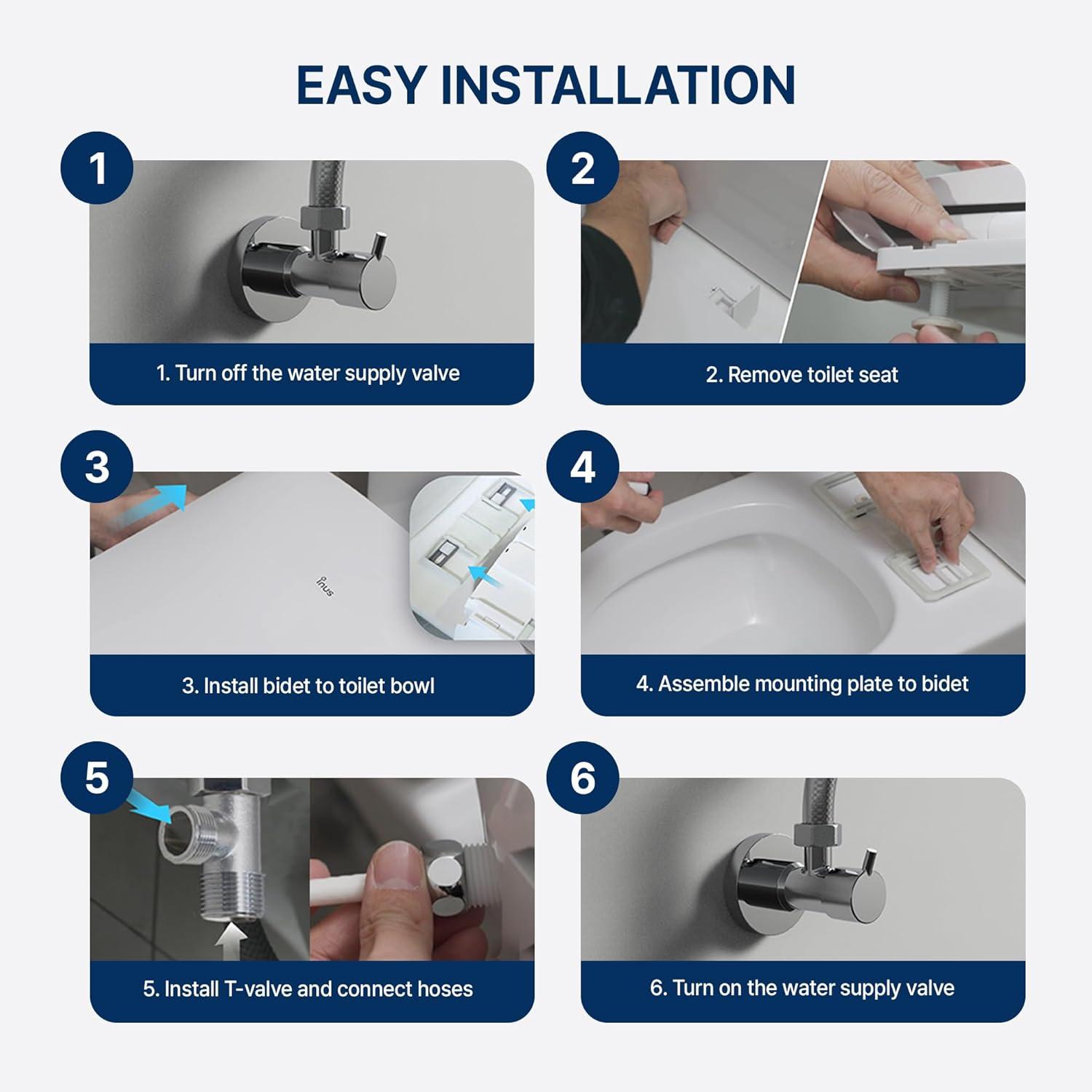 EASY INSTALLATION

1

1. Turn off the water supply valve

2

2. Remove toilet seat

3

inus

3. Install bidet to toilet bowl

4

4. Assemble mounting plate to bidet

5

5. Install T-valve and connect hoses

6

6. Turn on the water supply valve