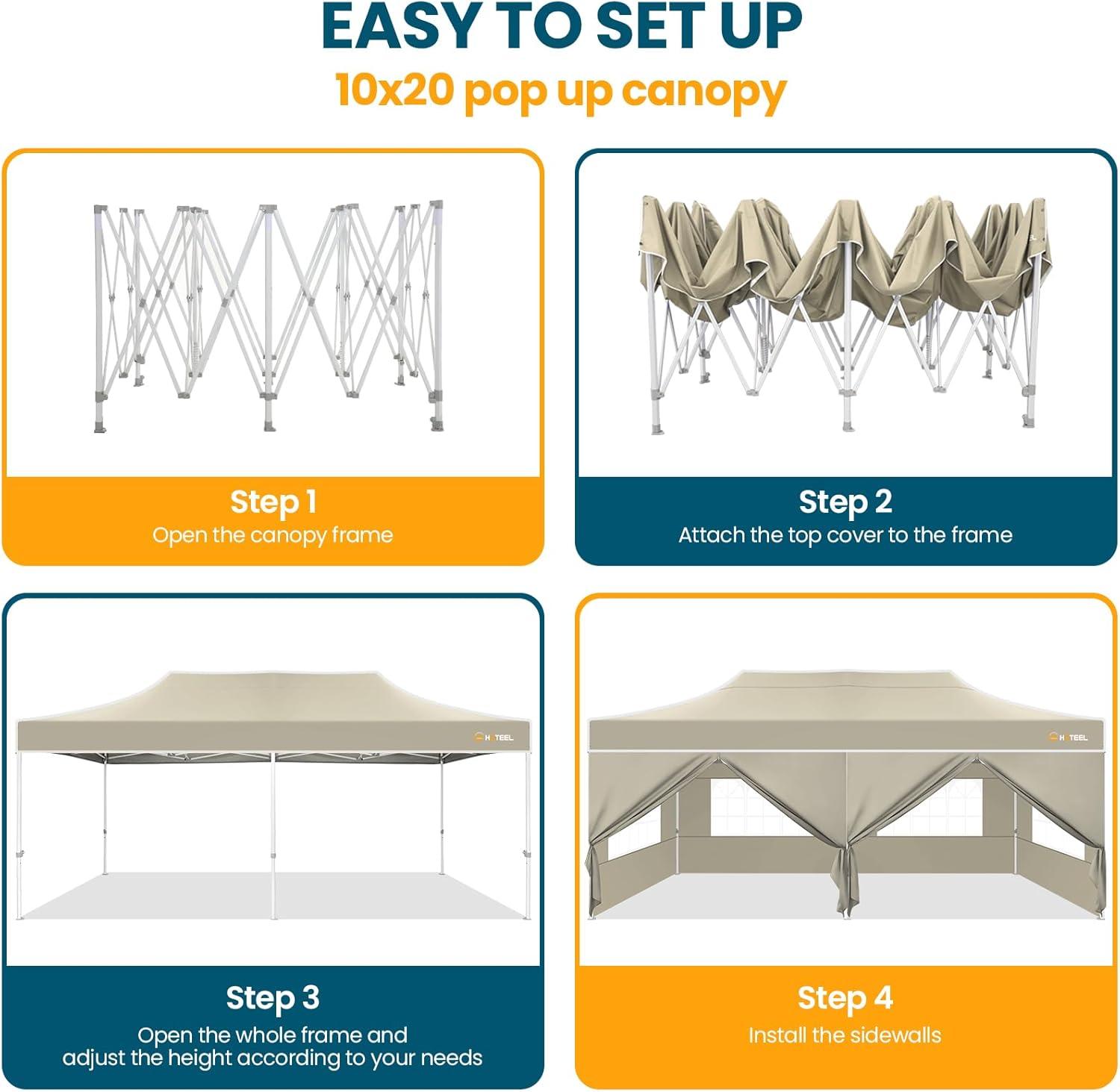 EASY TO SET UP
10x20 pop up canopy

Step 1
Open the canopy frame

Step 2
Attach the top cover to the frame

HOTEEL

Step 3
Open the whole frame and adjust the height according to your needs

HOTEEL

Step 4
Install the sidewalls