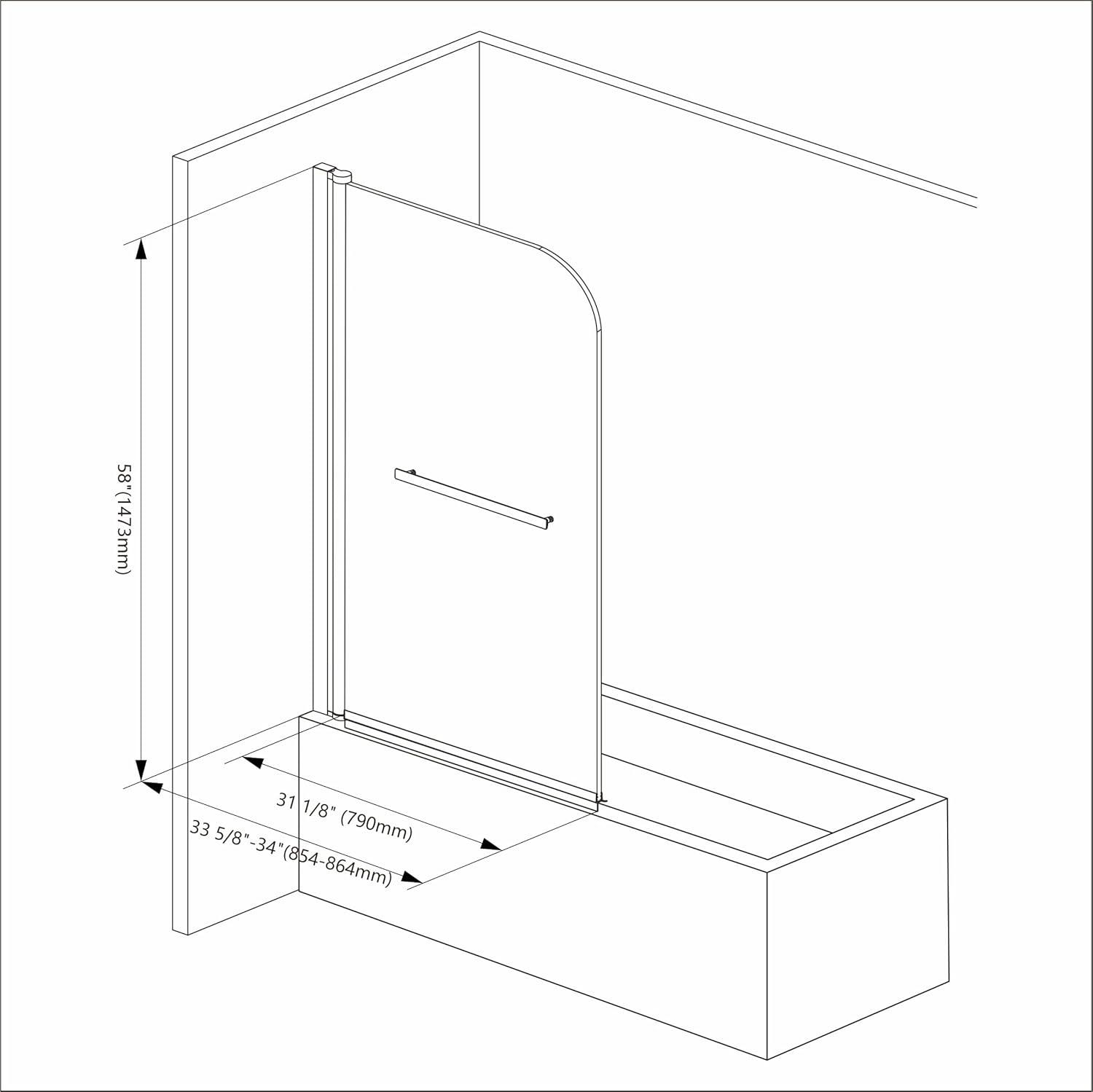 58"(1473mm)

31 1/8" (790mm)

33 5/8"-34"(854-864mm)