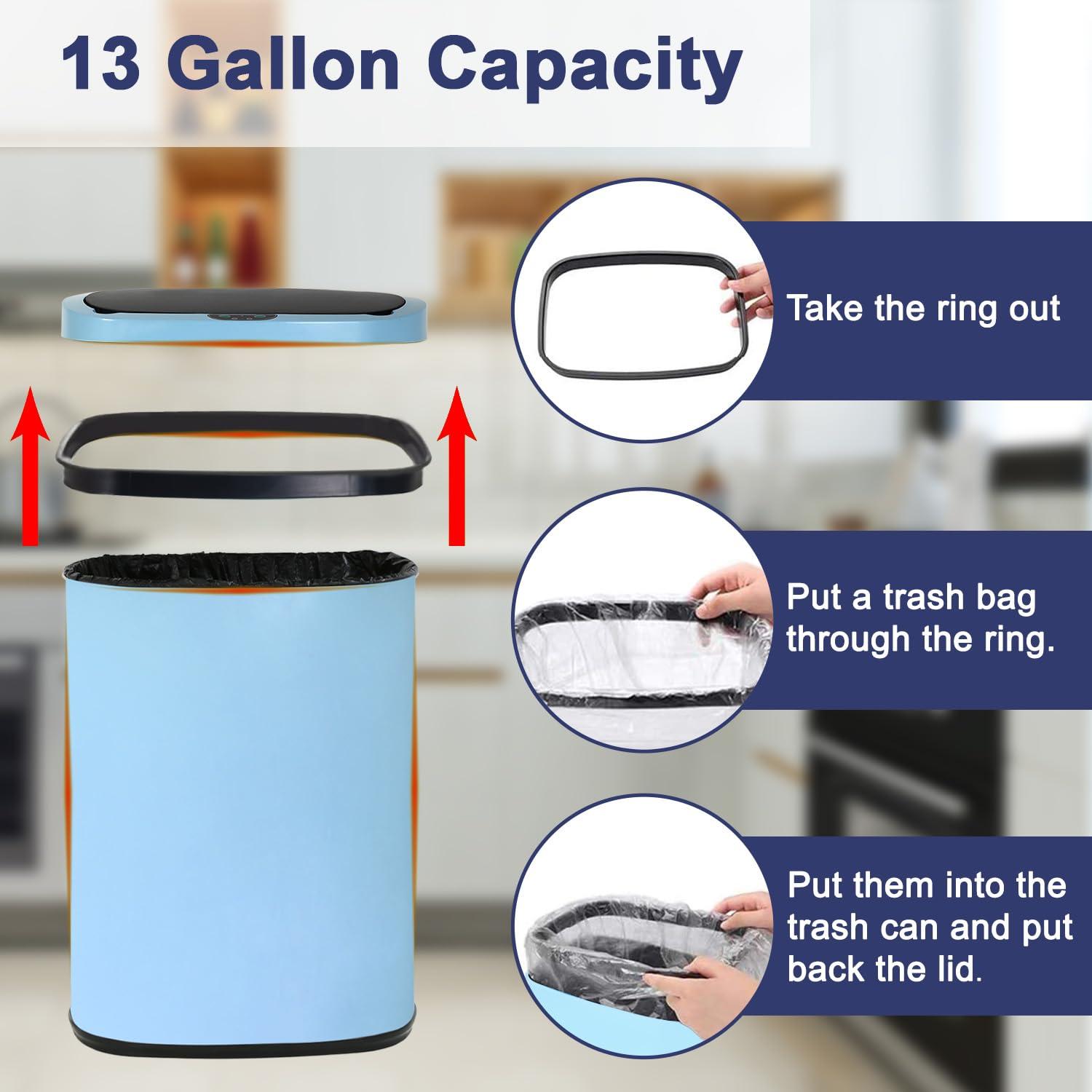 13 Gallon Capacity

Take the ring out

Put a trash bag through the ring.

Put them into the trash can and put back the lid.