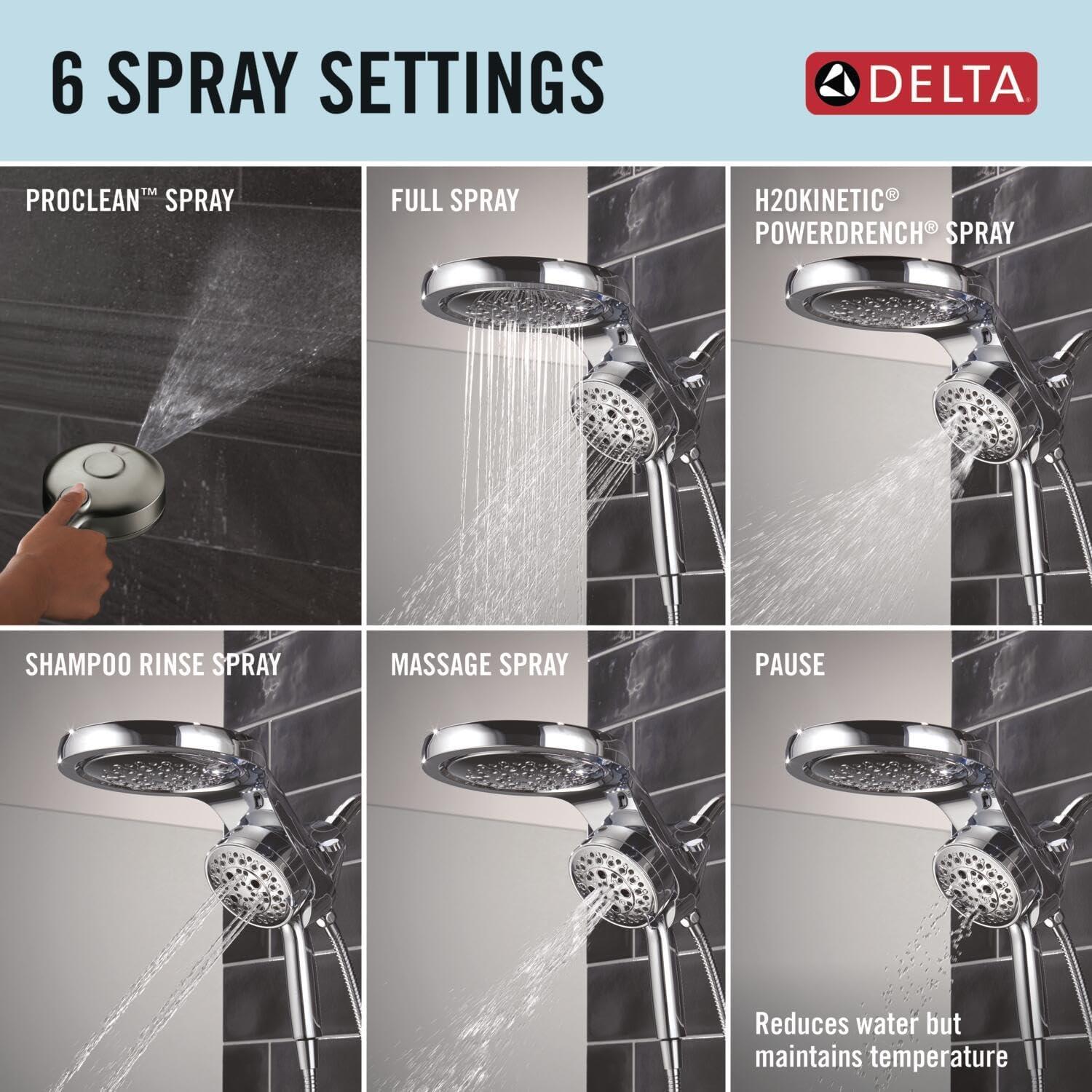 6 SPRAY SETTINGS

DELTA

PROCLEAN™ SPRAY

FULL SPRAY

H2OKINETIC® POWERDRENCH® SPRAY

SHAMPOO RINSE SPRAY

MASSAGE SPRAY

PAUSE

Reduces water but maintains temperature