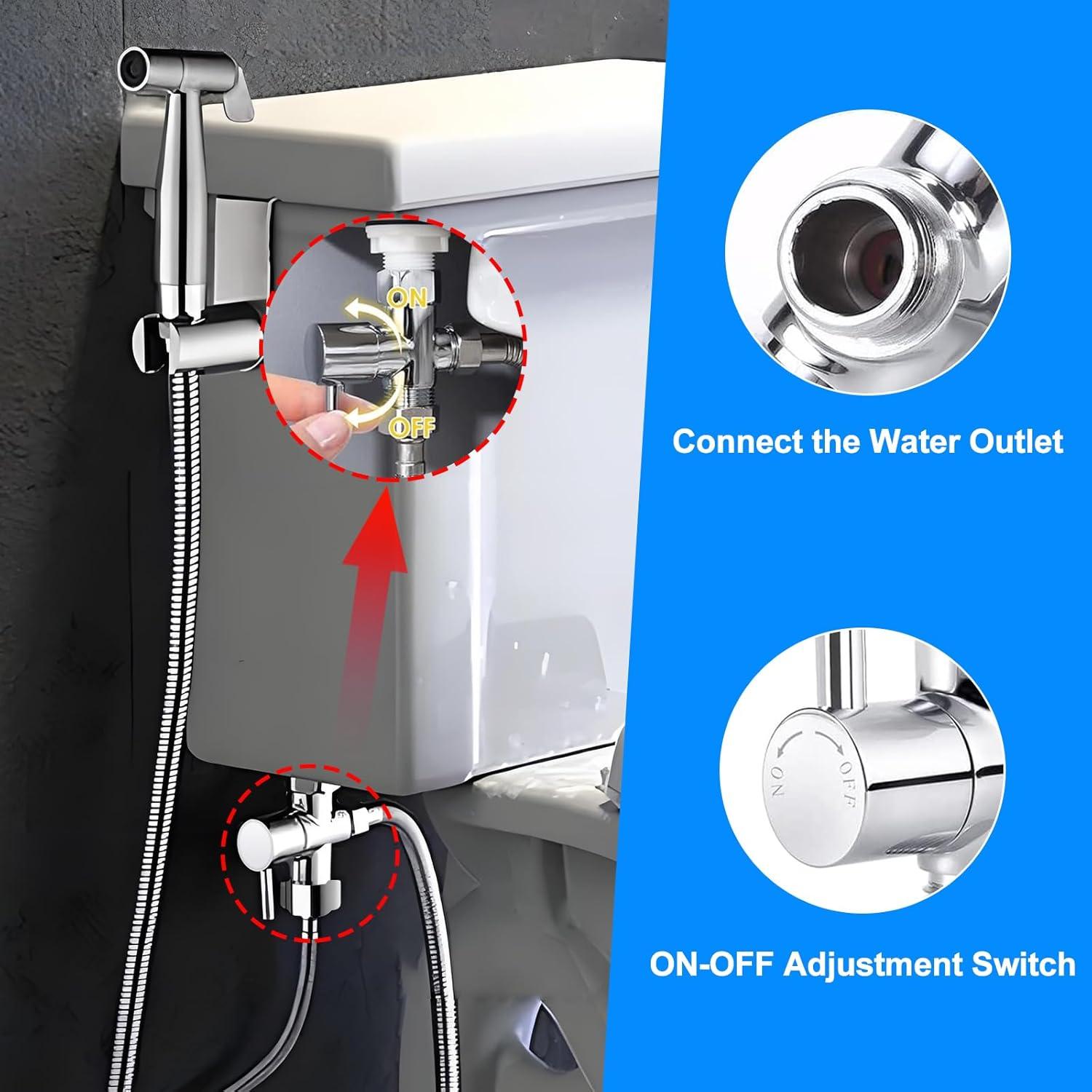 ON
OFF

Connect the Water Outlet

ON OFF

ON-OFF Adjustment Switch