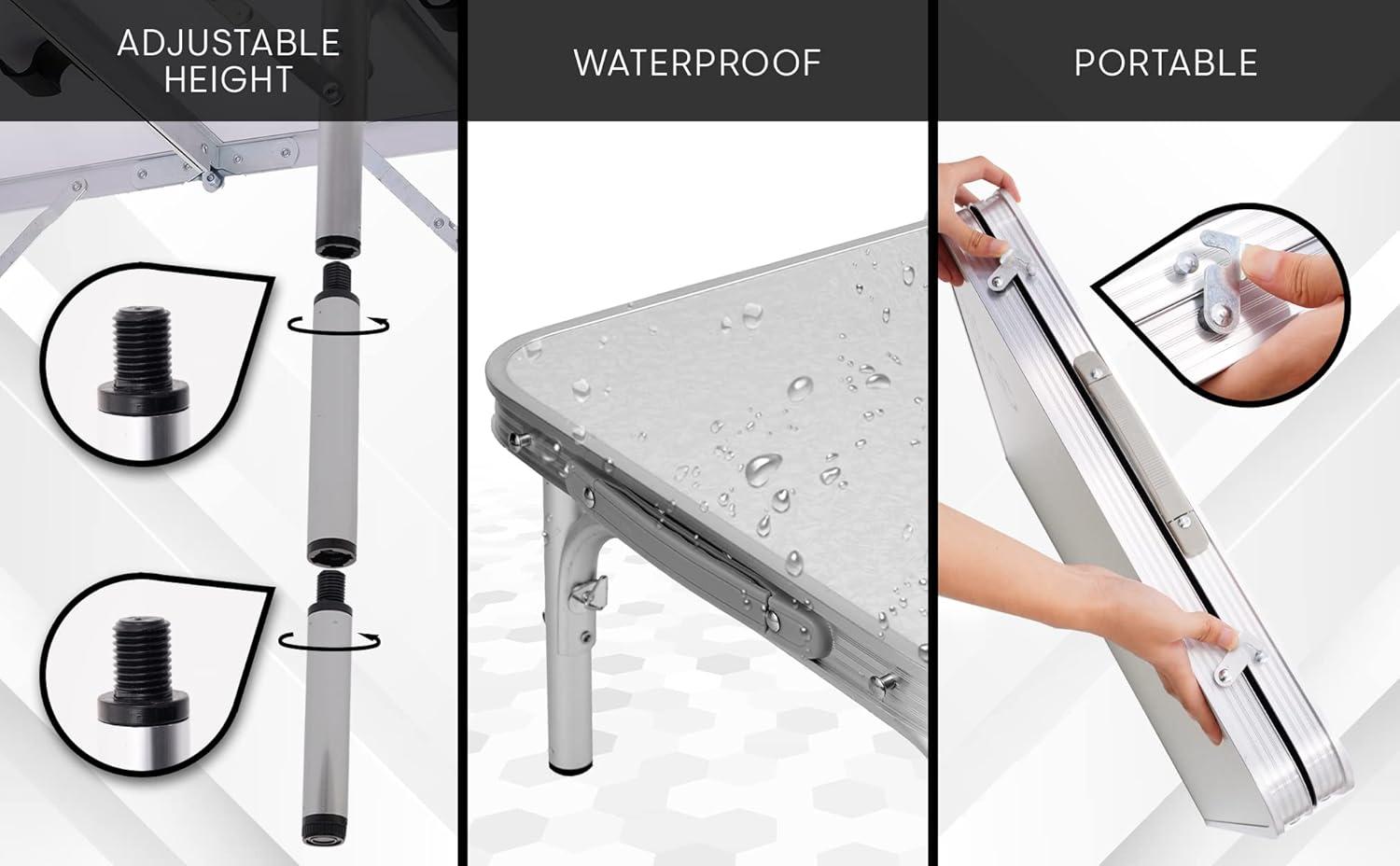 ADJUSTABLE HEIGHT

WATERPROOF

PORTABLE