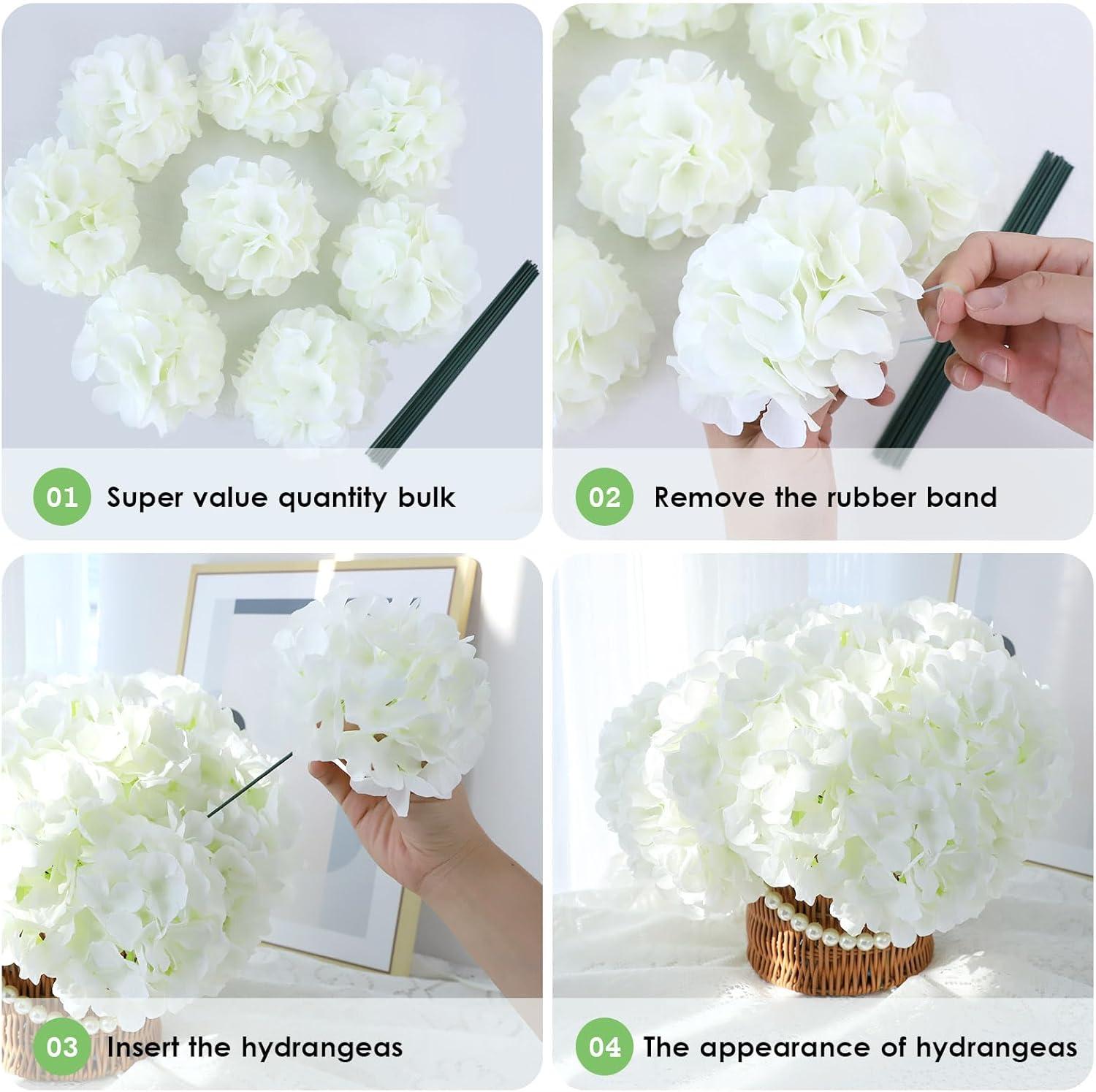 01 Super value quantity bulk

02 Remove the rubber band

03 Insert the hydrangeas

04 The appearance of hydrangeas