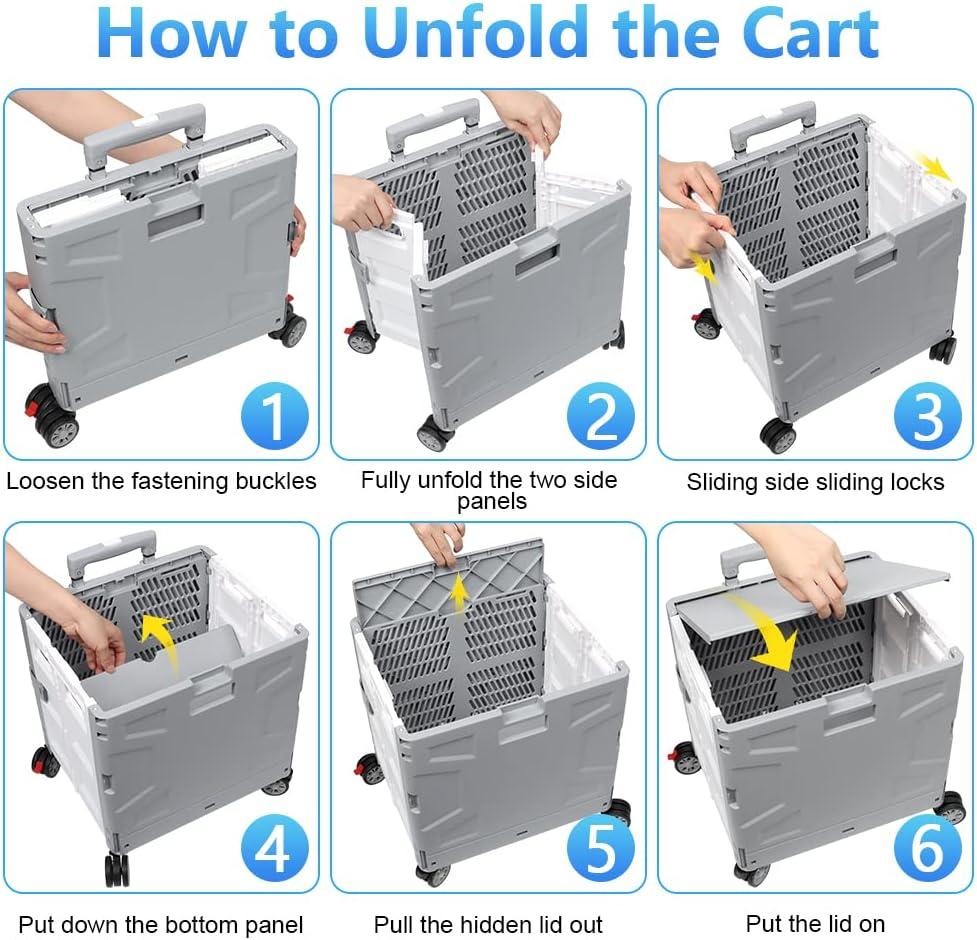 How to Unfold the Cart

1
Loosen the fastening buckles

2
Fully unfold the two side panels

3
Sliding side sliding locks

4
Put down the bottom panel

5
Pull the hidden lid out

6
Put the lid on