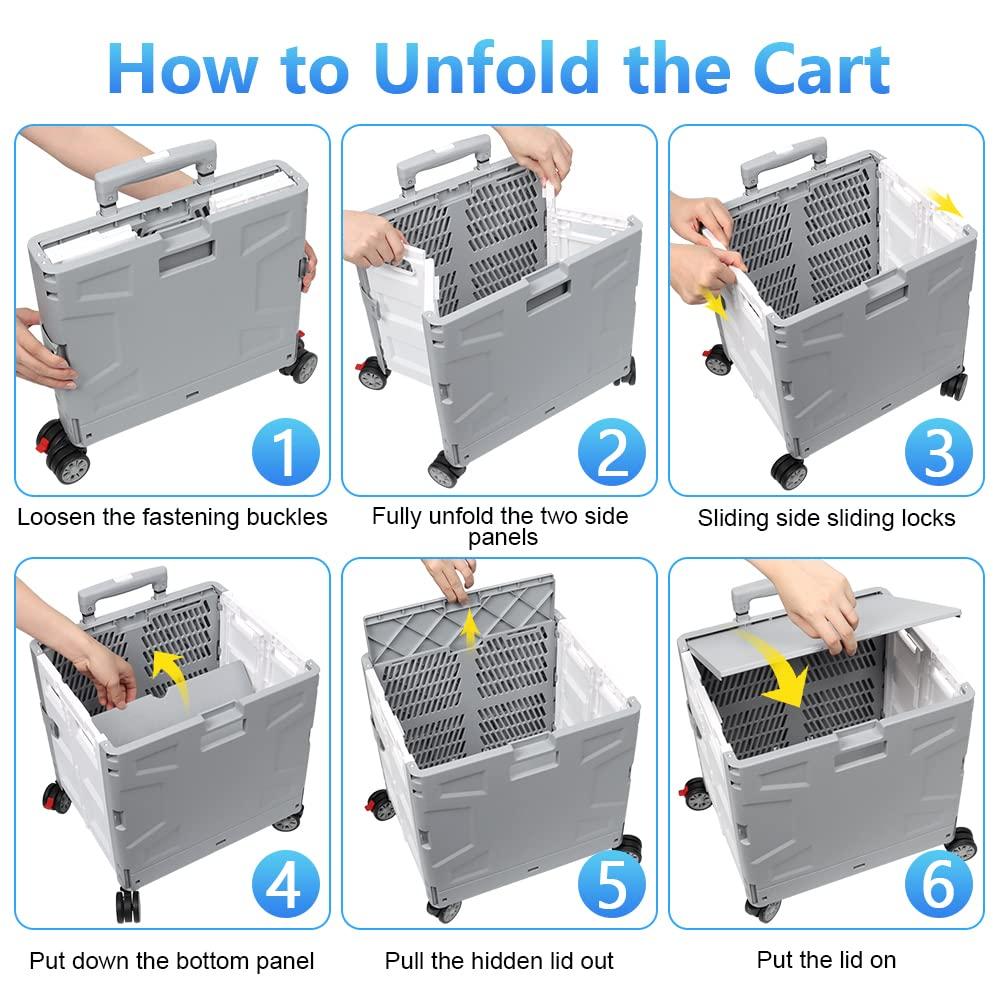 How to Unfold the Cart

1

Loosen the fastening buckles

2

Fully unfold the two side panels

3

Sliding side sliding locks

4

Put down the bottom panel

5

Pull the hidden lid out

6

Put the lid on