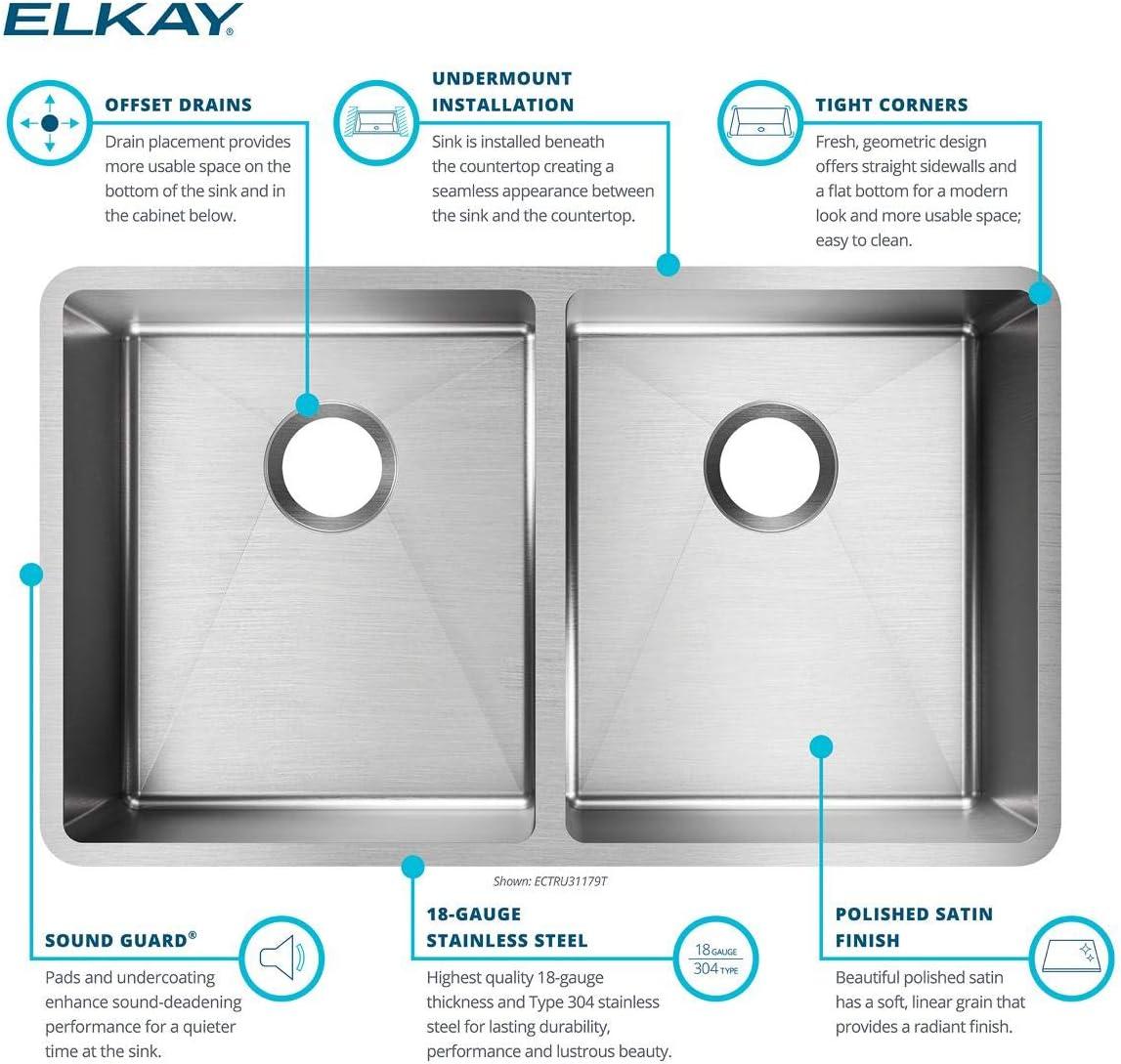 ELKAY®

OFFSET DRAINS
Drain placement provides more usable space on the bottom of the sink and in the cabinet below.

UNDERMOUNT INSTALLATION
Sink is installed beneath the countertop creating a seamless appearance between the sink and the countertop.

TIGHT CORNERS
Fresh, geometric design offers straight sidewalls and a flat bottom for a modern look and more usable space; easy to clean.

Shown: ECTRU31179T

SOUND GUARD®
Pads and undercoating enhance sound-deadening performance for a quieter time at the sink.

18-GAUGE STAINLESS STEEL
18 GAUGE
304 TYPE
Highest quality 18-gauge thickness and Type 304 stainless steel for lasting durability, performance and lustrous beauty.

POLISHED SATIN FINISH
Beautiful polished satin has a soft, linear grain that provides a radiant finish.