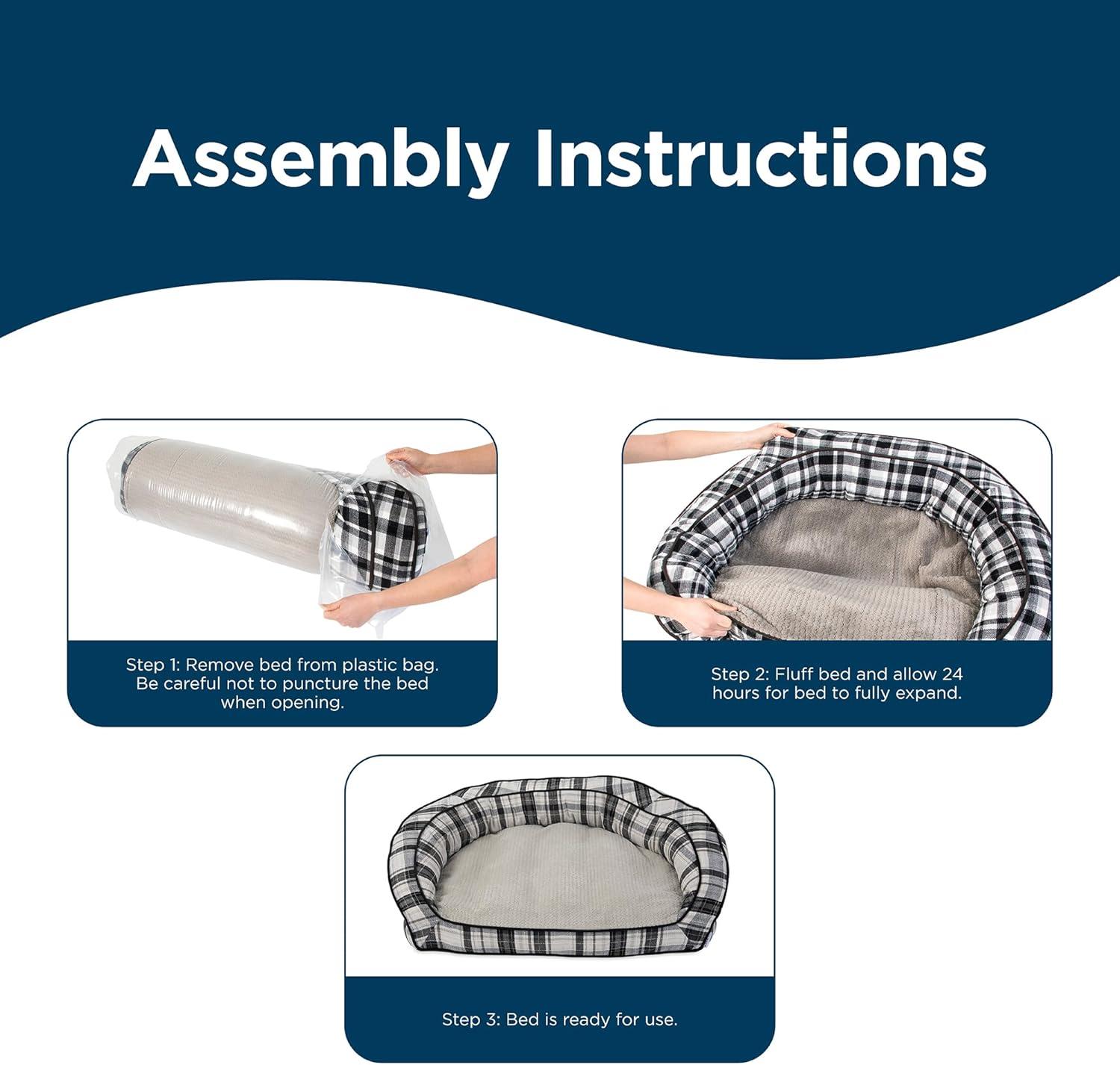 Assembly Instructions

Step 1: Remove bed from plastic bag. Be careful not to puncture the bed when opening.

Step 2: Fluff bed and allow 24 hours for bed to fully expand.

Step 3: Bed is ready for use.