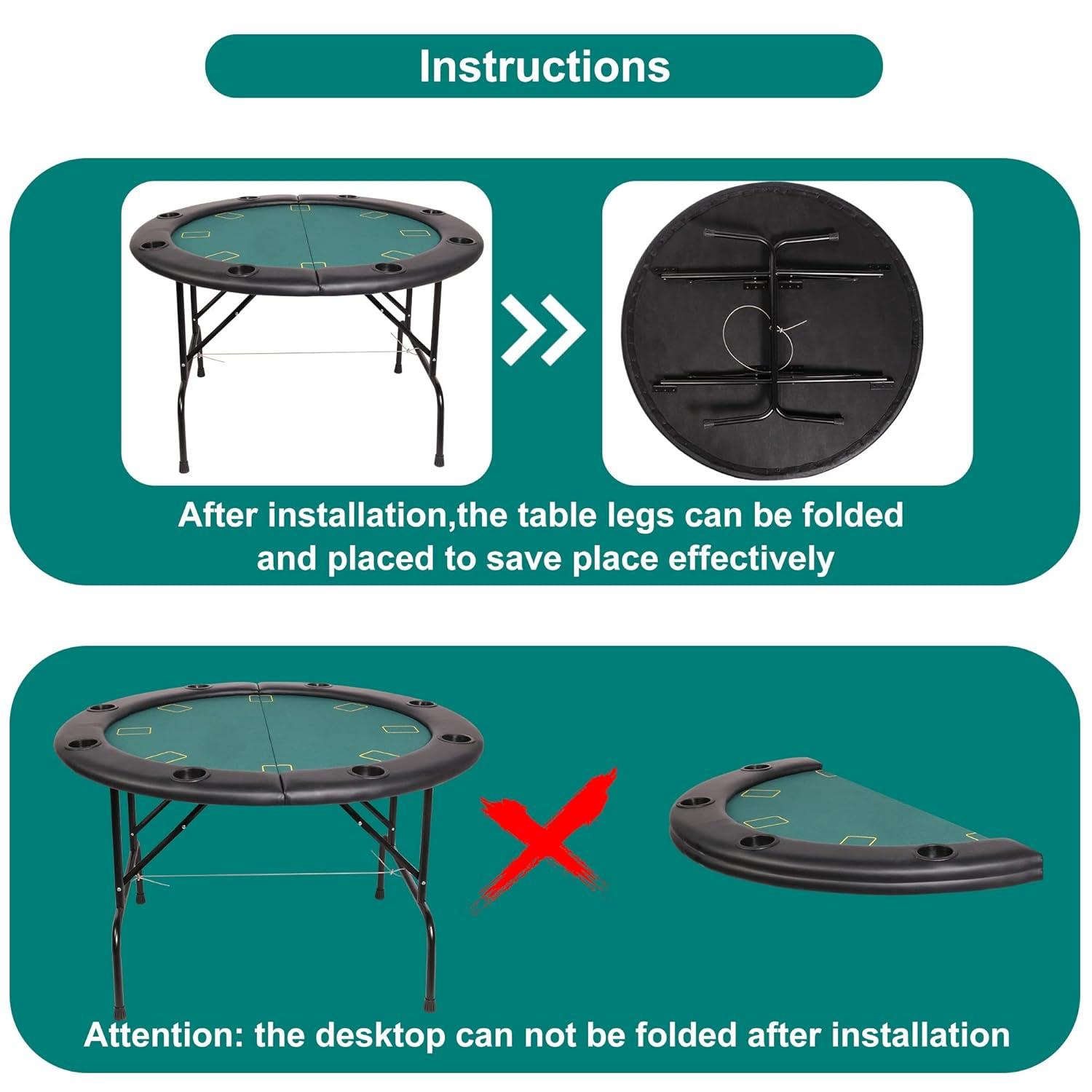 Instructions

After installation,the table legs can be folded and placed to save place effectively

Attention: the desktop can not be folded after installation