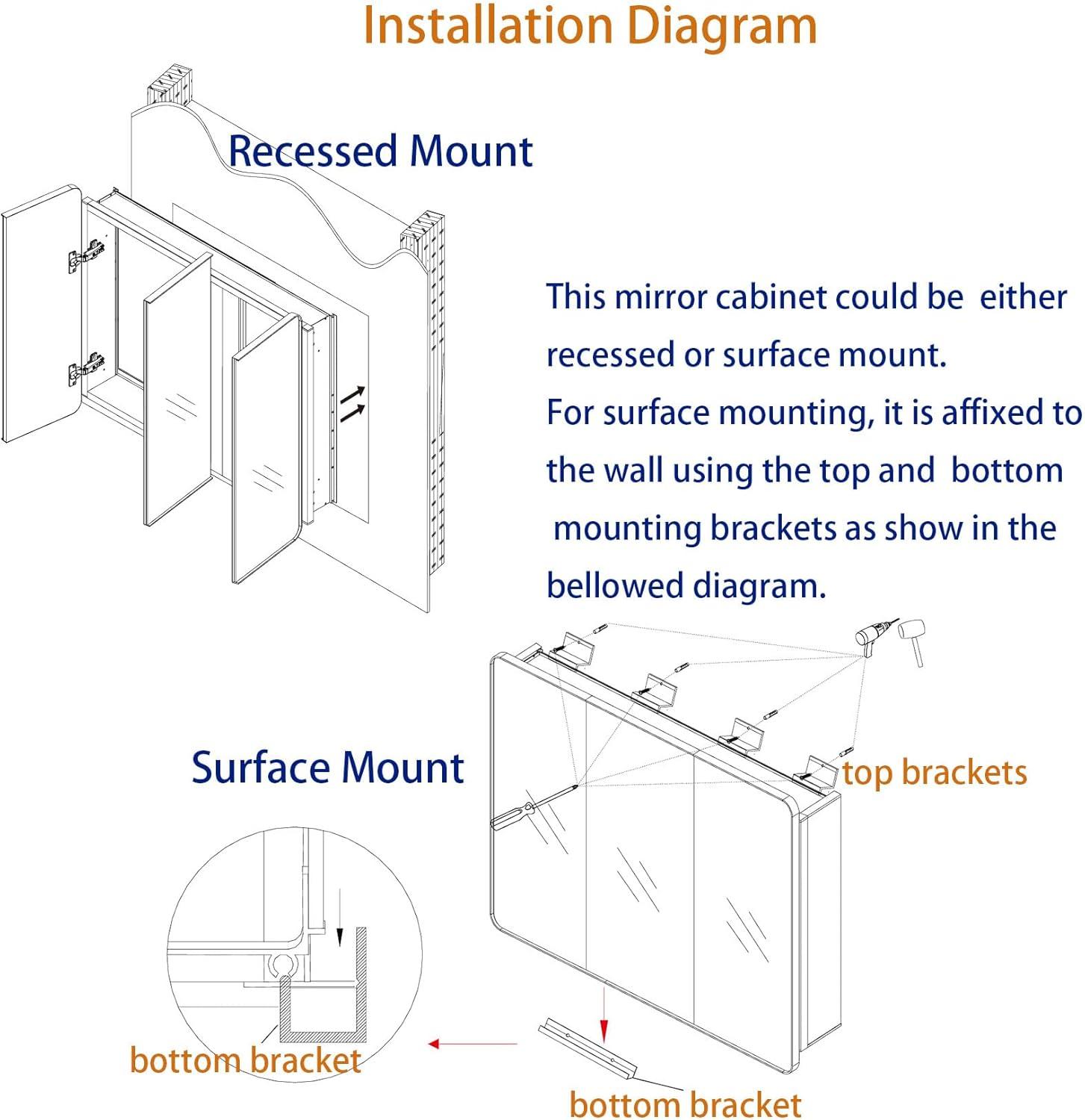 Installation Diagram

Recessed Mount

This mirror cabinet could be either recessed or surface mount.
For surface mounting, it is affixed to the wall using the top and bottom mounting brackets as show in the bellowed diagram.

Surface Mount

top brackets

bottom bracket

bottom bracket