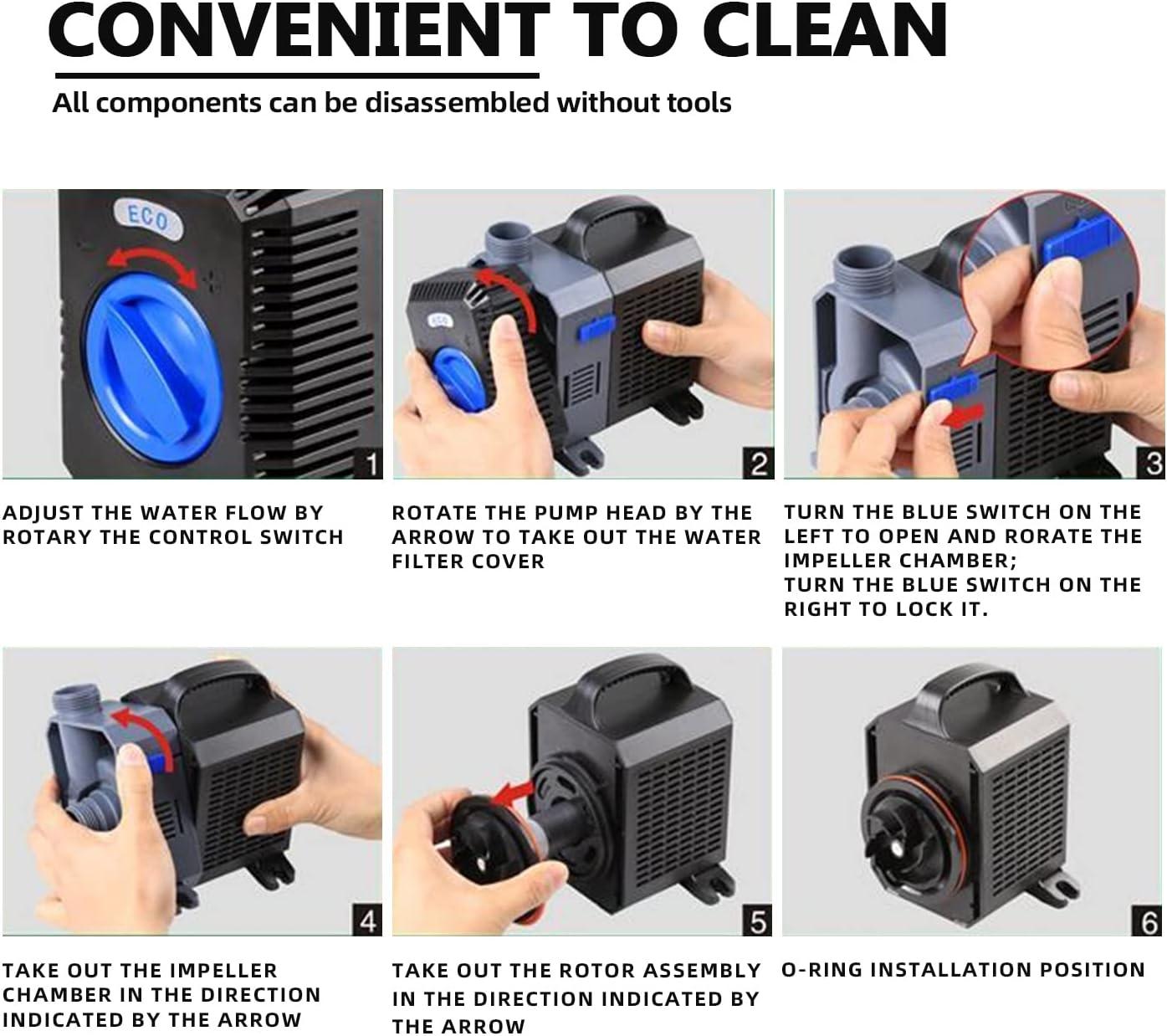 CONVENIENT TO CLEAN

All components can be disassembled without tools

ECO

1

ADJUST THE WATER FLOW BY ROTARY THE CONTROL SWITCH

ECO

2

ROTATE THE PUMP HEAD BY THE ARROW TO TAKE OUT THE WATER FILTER COVER

3

TURN THE BLUE SWITCH ON THE LEFT TO OPEN AND RORATE THE IMPELLER CHAMBER;
TURN THE BLUE SWITCH ON THE RIGHT TO LOCK IT.

4

TAKE OUT THE IMPELLER CHAMBER IN THE DIRECTION INDICATED BY THE ARROW

5

TAKE OUT THE ROTOR ASSEMBLY IN THE DIRECTION INDICATED BY THE ARROW

6

O-RING INSTALLATION POSITION