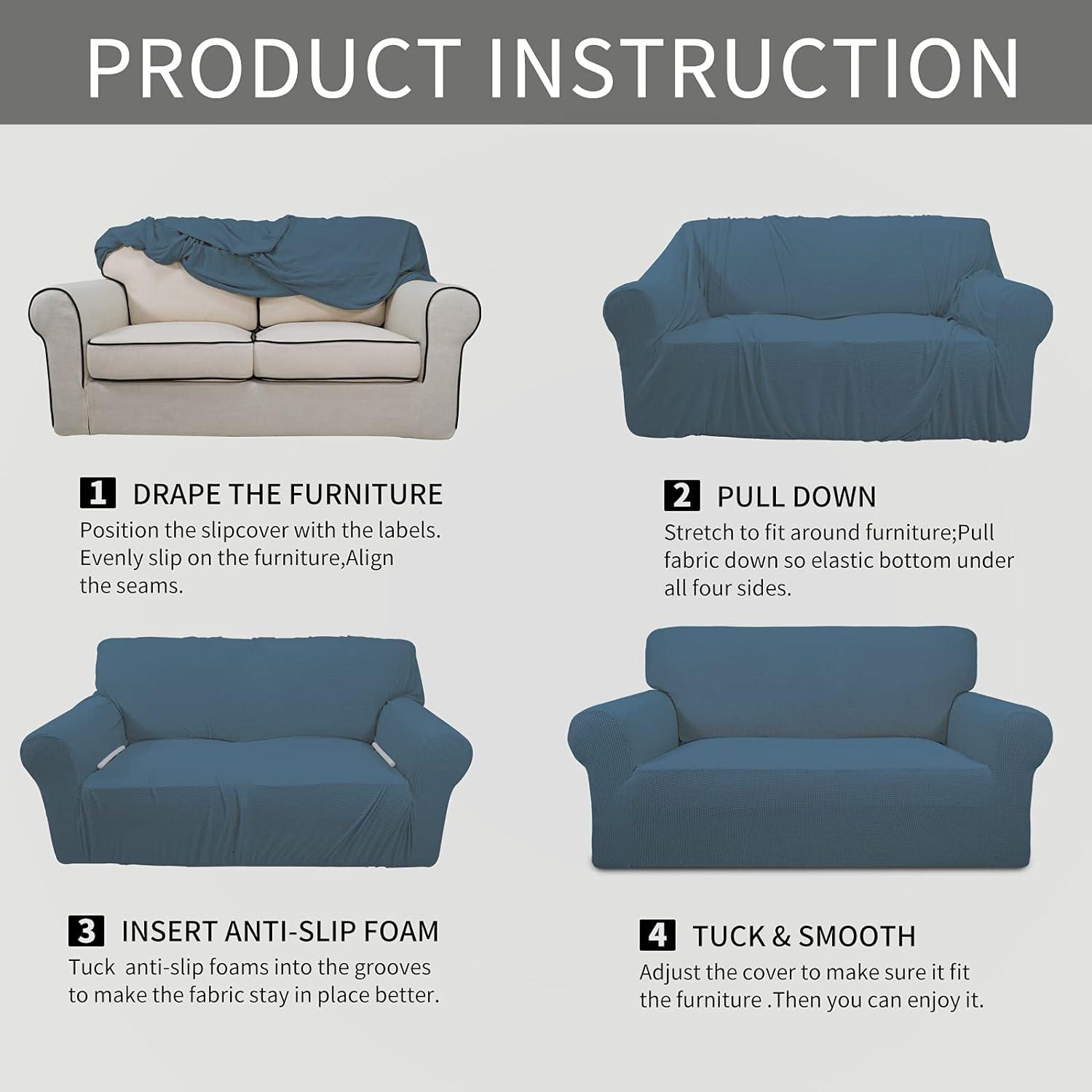 PRODUCT INSTRUCTION

1 DRAPE THE FURNITURE
Position the slipcover with the labels. Evenly slip on the furniture,Align the seams.

2 PULL DOWN
Stretch to fit around furniture;Pull fabric down so elastic bottom under all four sides.

3 INSERT ANTI-SLIP FOAM
Tuck anti-slip foams into the grooves to make the fabric stay in place better.

4 TUCK & SMOOTH
Adjust the cover to make sure it fit the furniture .Then you can enjoy it.