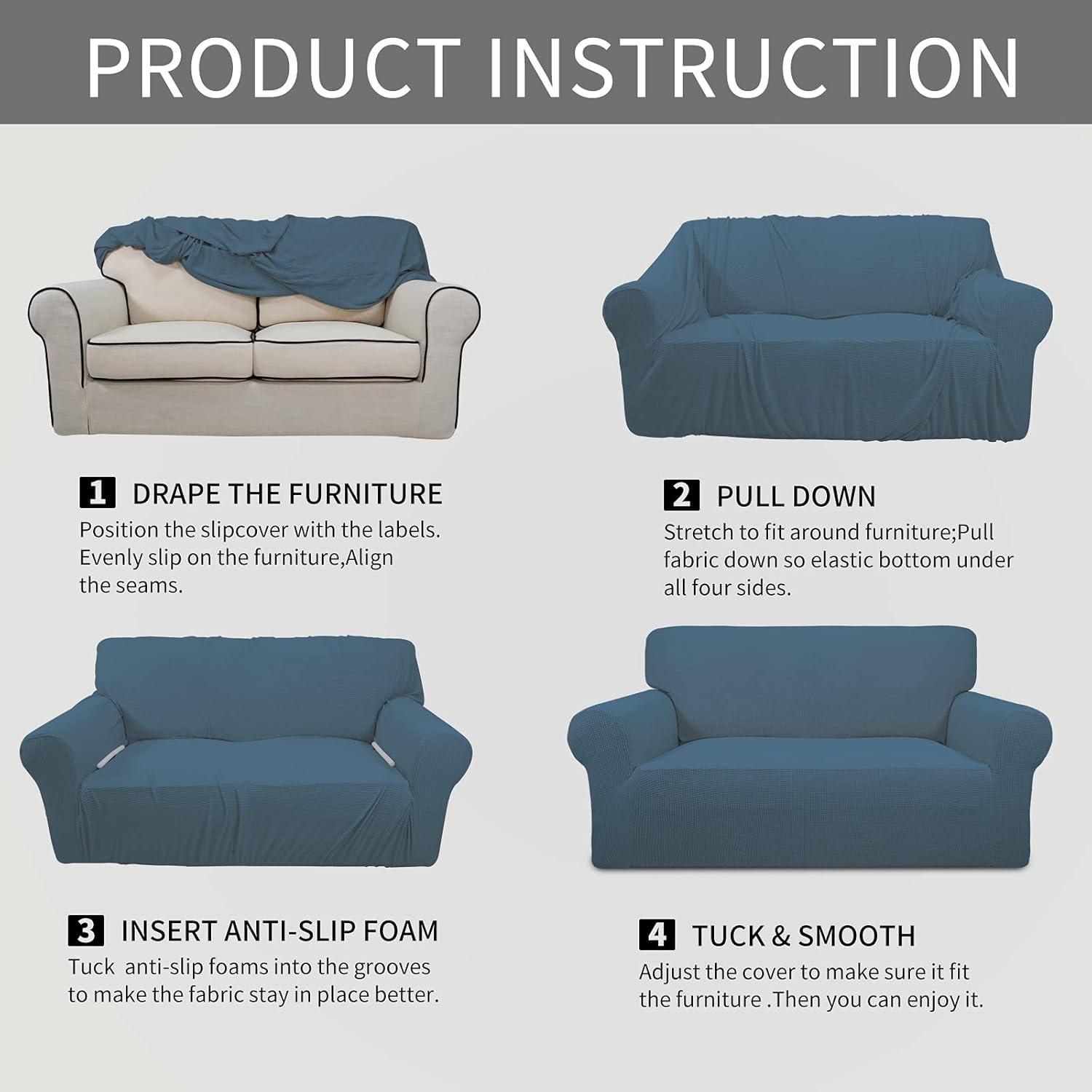 PRODUCT INSTRUCTION

1 DRAPE THE FURNITURE
Position the slipcover with the labels. Evenly slip on the furniture,Align the seams.

2 PULL DOWN
Stretch to fit around furniture;Pull fabric down so elastic bottom under all four sides.

3 INSERT ANTI-SLIP FOAM
Tuck anti-slip foams into the grooves to make the fabric stay in place better.

4 TUCK & SMOOTH
Adjust the cover to make sure it fit the furniture .Then you can enjoy it.