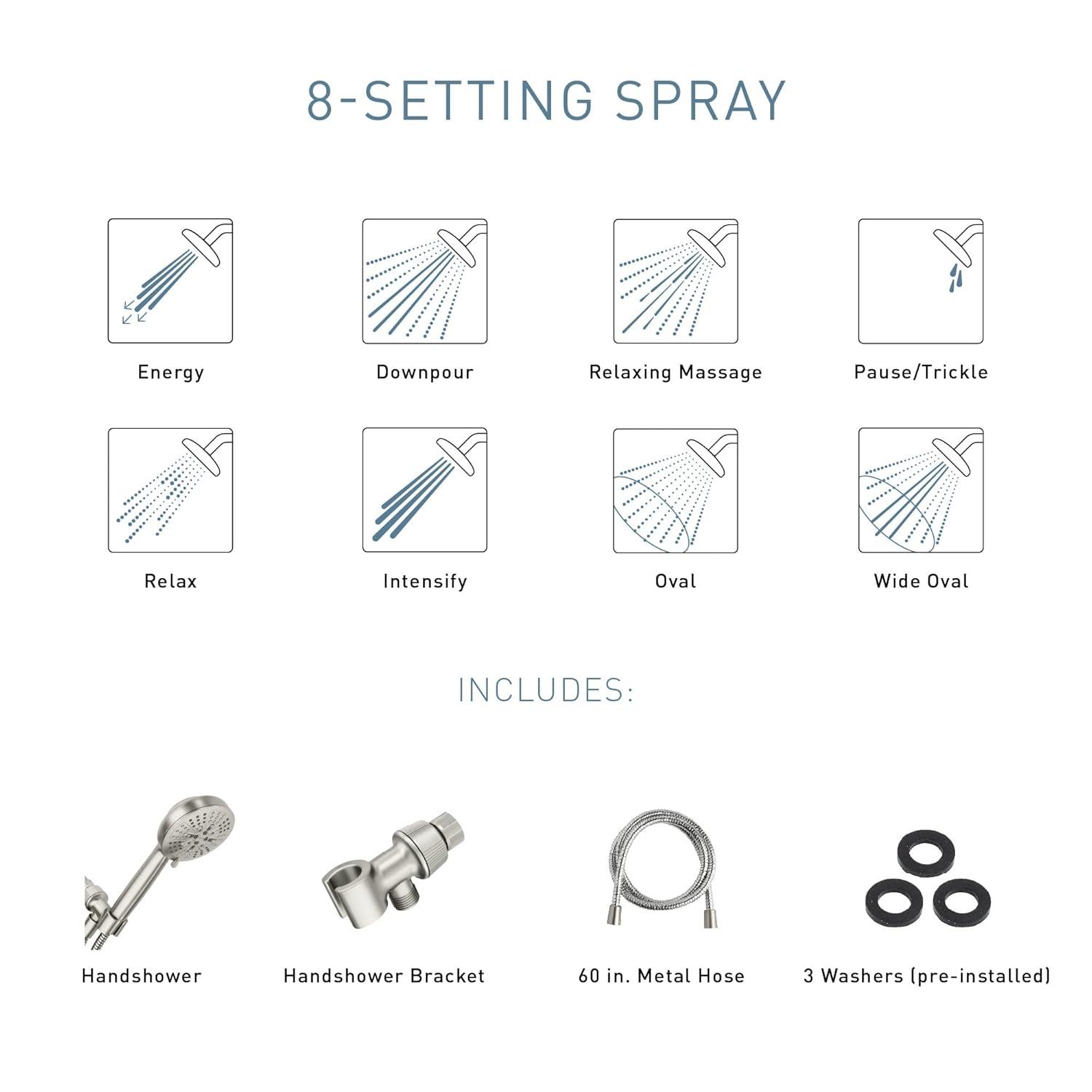 8-SETTING SPRAY

Energy

Downpour

Relaxing Massage

Pause/Trickle

Relax

Intensify

Oval

Wide Oval

INCLUDES:

Handshower

Handshower Bracket

60 in. Metal Hose

3 Washers (pre-installed)