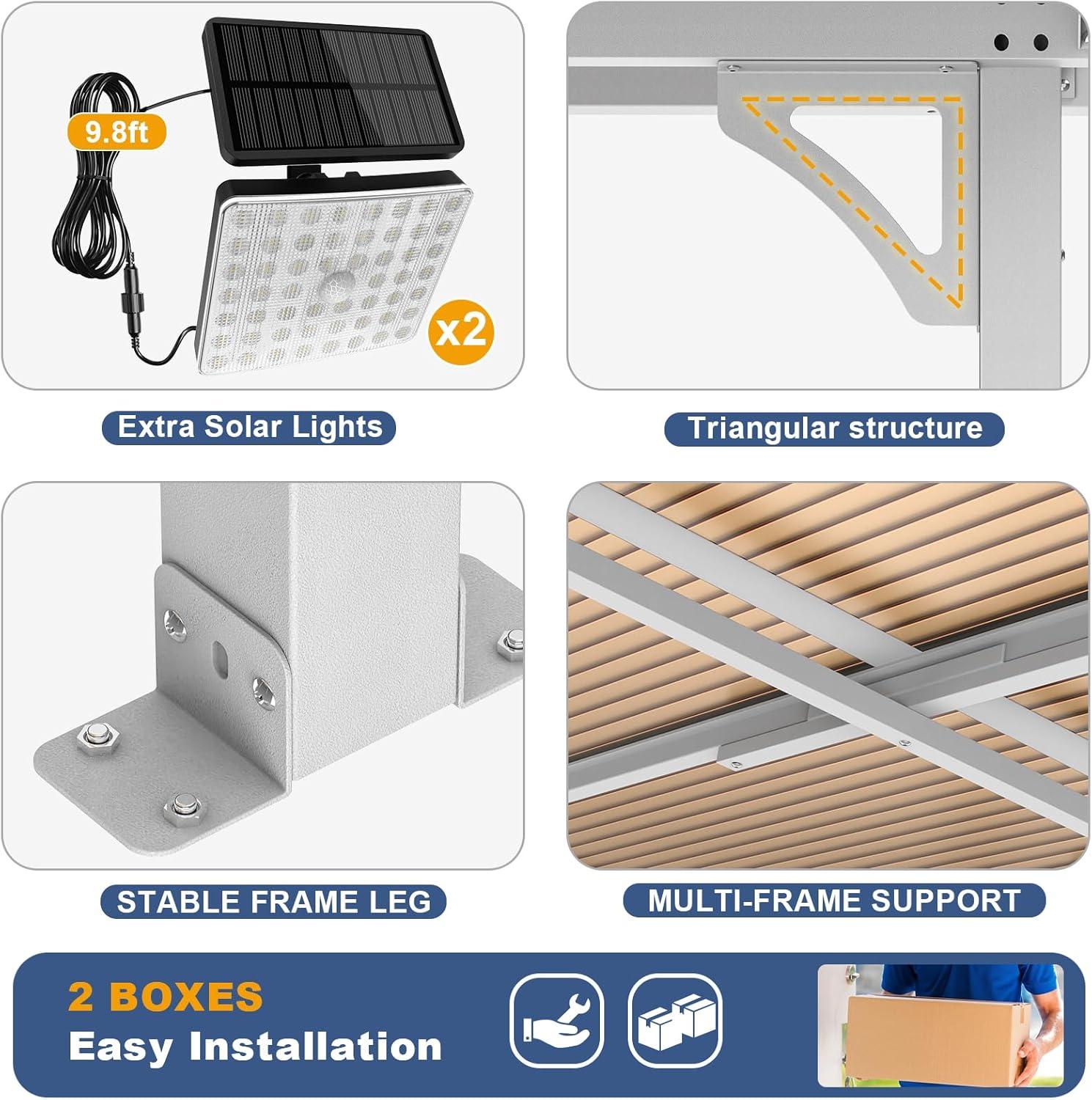 9.8ft

x2

Extra Solar Lights

Triangular structure

STABLE FRAME LEG

MULTI-FRAME SUPPORT

2 BOXES
Easy Installation