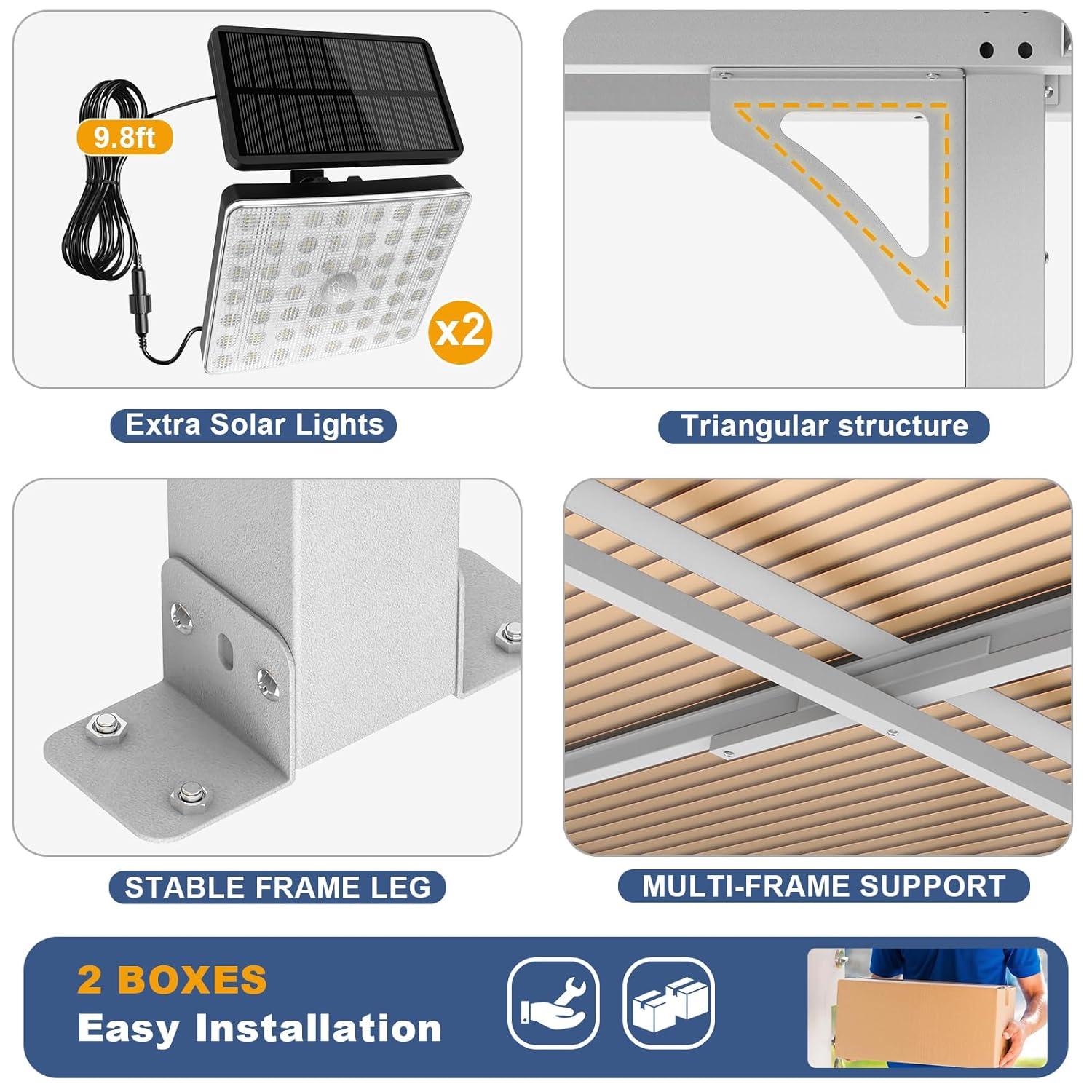 9.8ft

x2

Extra Solar Lights

Triangular structure

STABLE FRAME LEG

MULTI-FRAME SUPPORT

2 BOXES
Easy Installation