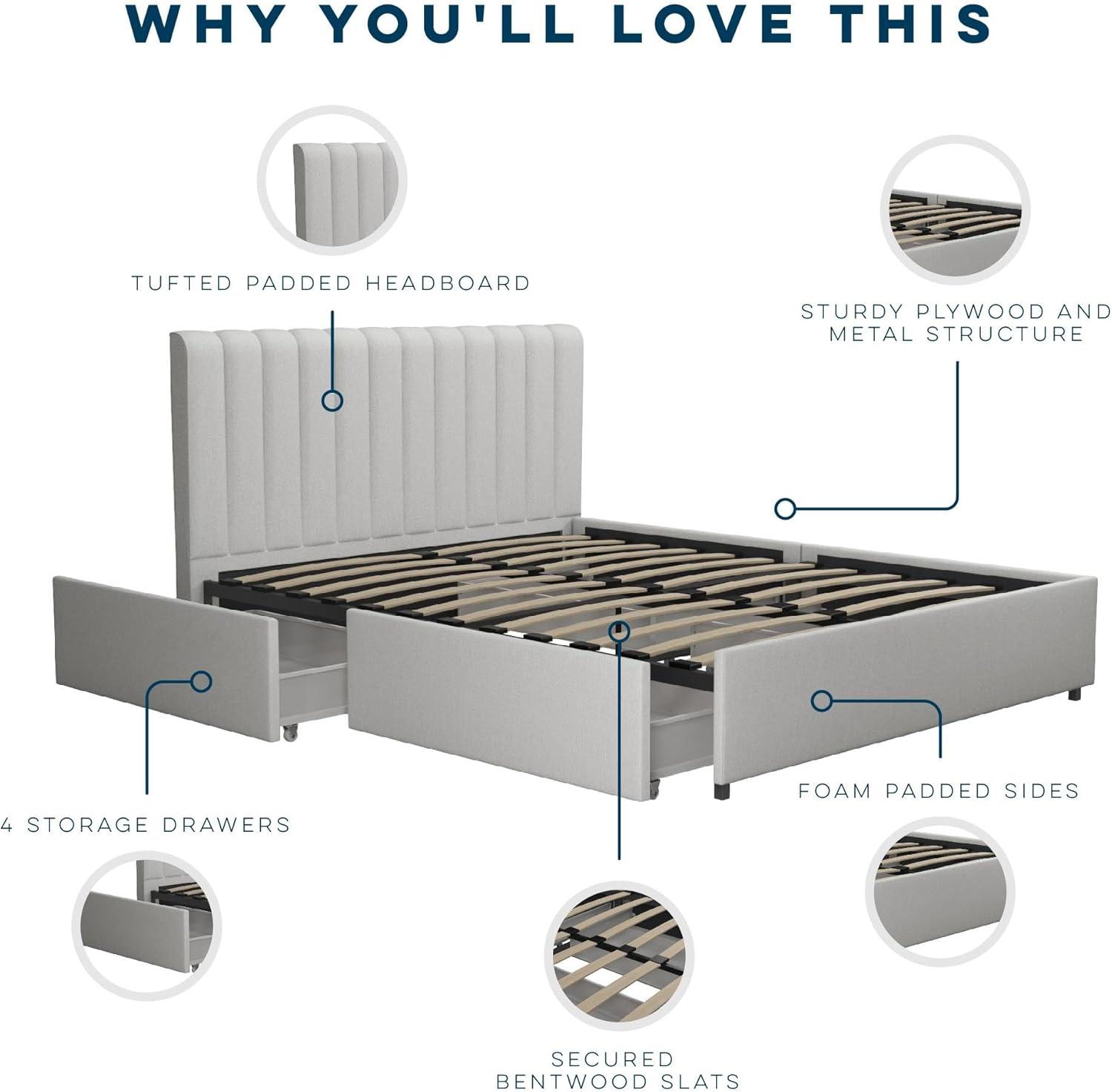 WHY YOU'LL LOVE THIS

TUFTED PADDED HEADBOARD

STURDY PLYWOOD AND METAL STRUCTURE

4 STORAGE DRAWERS

FOAM PADDED SIDES

SECURED BENTWOOD SLATS