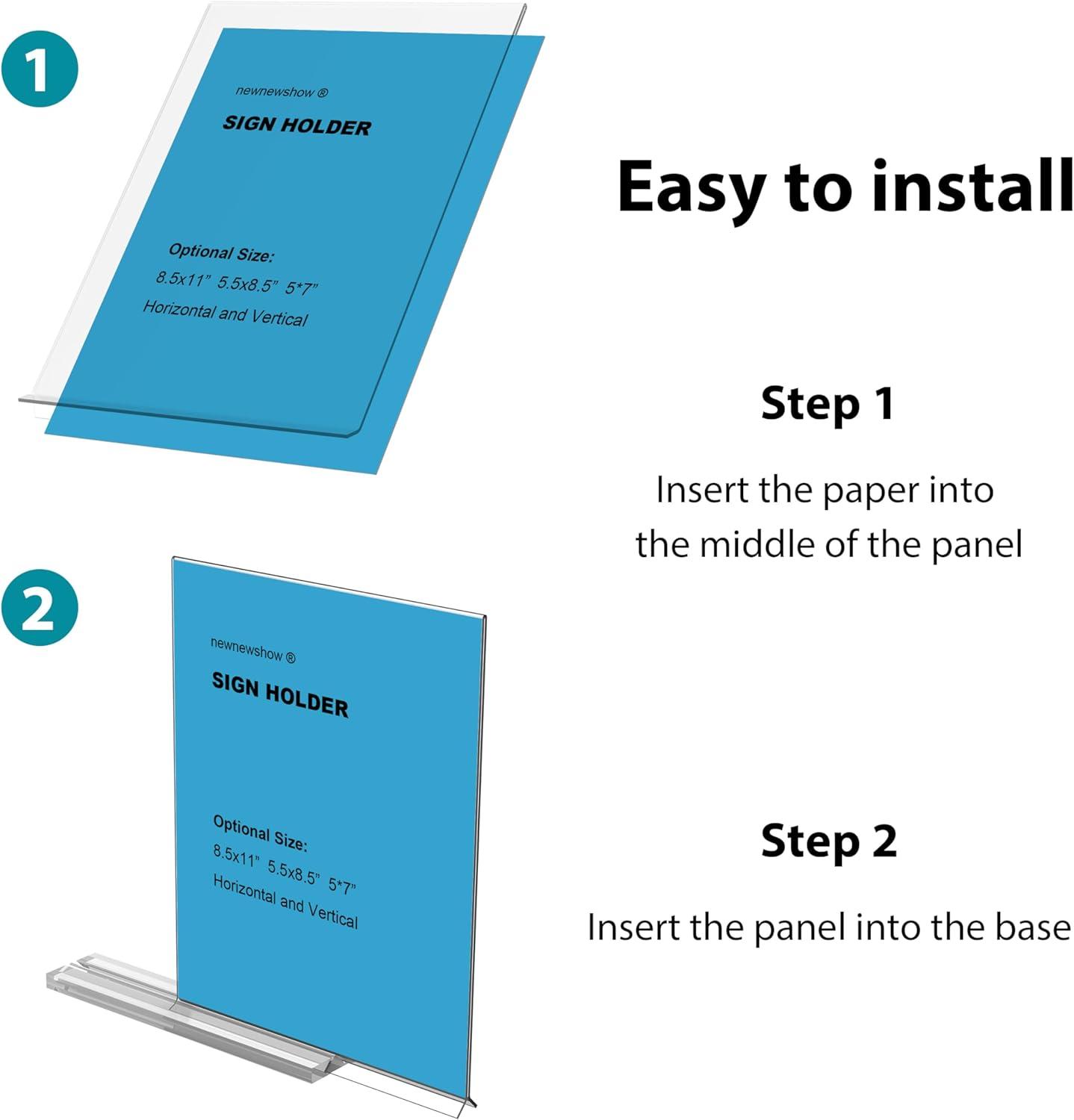 1

newnewshow ®

SIGN HOLDER

Optional Size:
8.5x11" 5.5x8.5" 5*7"
Horizontal and Vertical

Easy to install

Step 1

Insert the paper into the middle of the panel

2

newnewshow ®

SIGN HOLDER

Optional Size:
8.5x11" 5.5x8.5" 5*7"
Horizontal and Vertical

Step 2

Insert the panel into the base