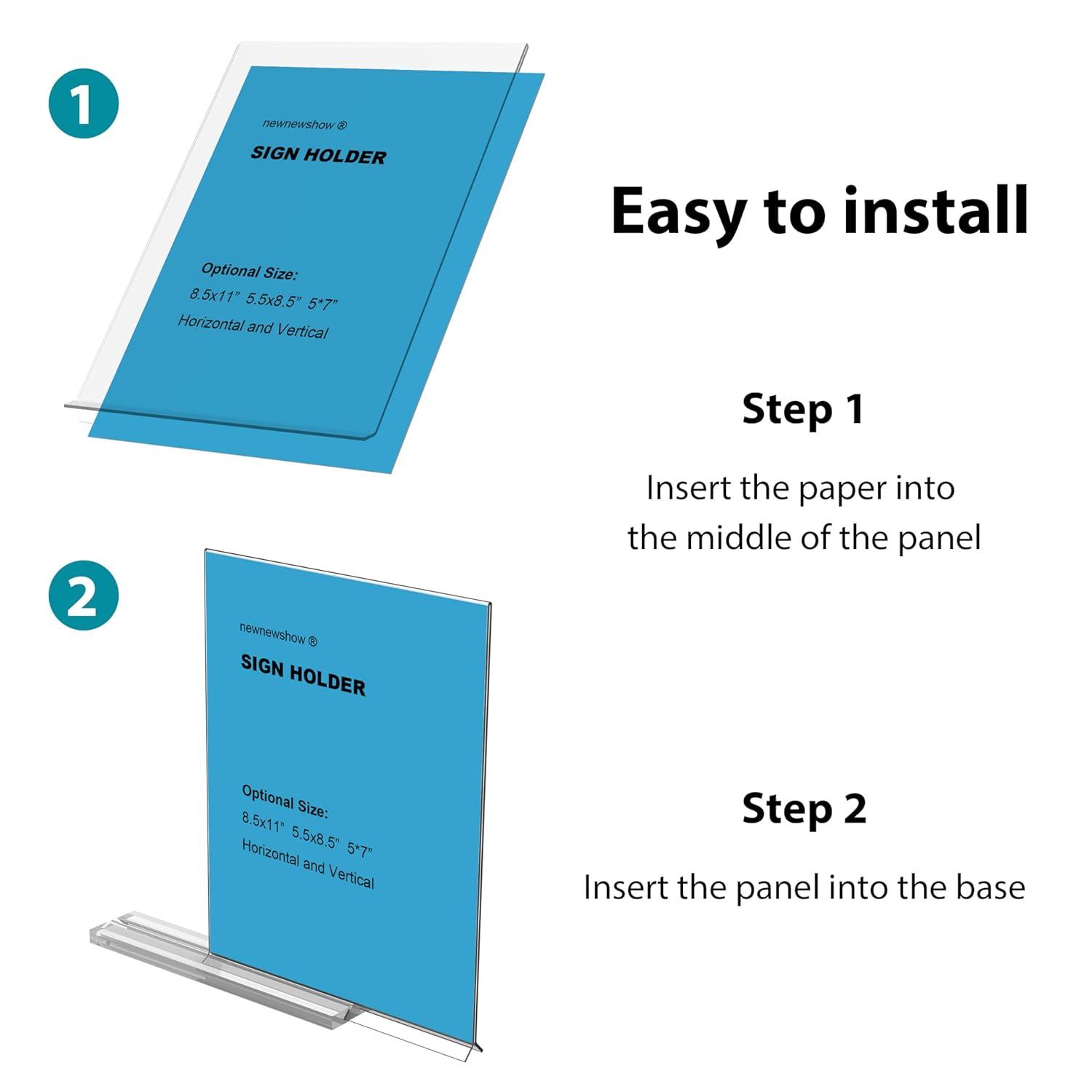 1

newnewshow ®

SIGN HOLDER

Optional Size:
8.5x11" 5.5x8.5" 5*7"
Horizontal and Vertical

Easy to install

Step 1

Insert the paper into the middle of the panel

2

newnewshow ®

SIGN HOLDER

Optional Size:
8.5x11" 5.5x8.5" 5*7"
Horizontal and Vertical

Step 2

Insert the panel into the base