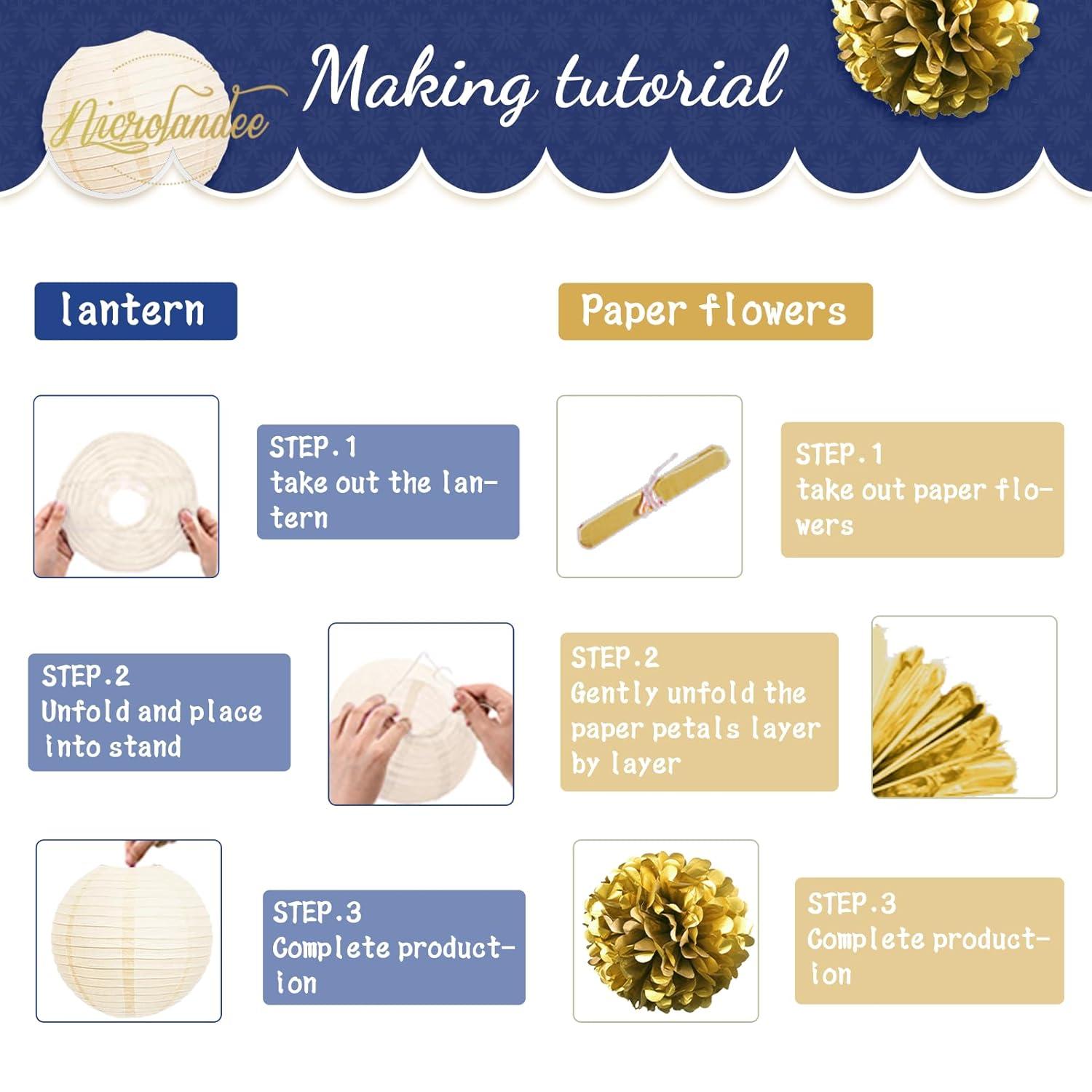 Nicrolandee

Making tutorial

lantern

STEP.1
take out the lantern

STEP.2
Unfold and place into stand

STEP.3
Complete production

Paper flowers

STEP.1
take out paper flowers

STEP.2
Gently unfold the paper petals layer by layer

STEP.3
Complete production