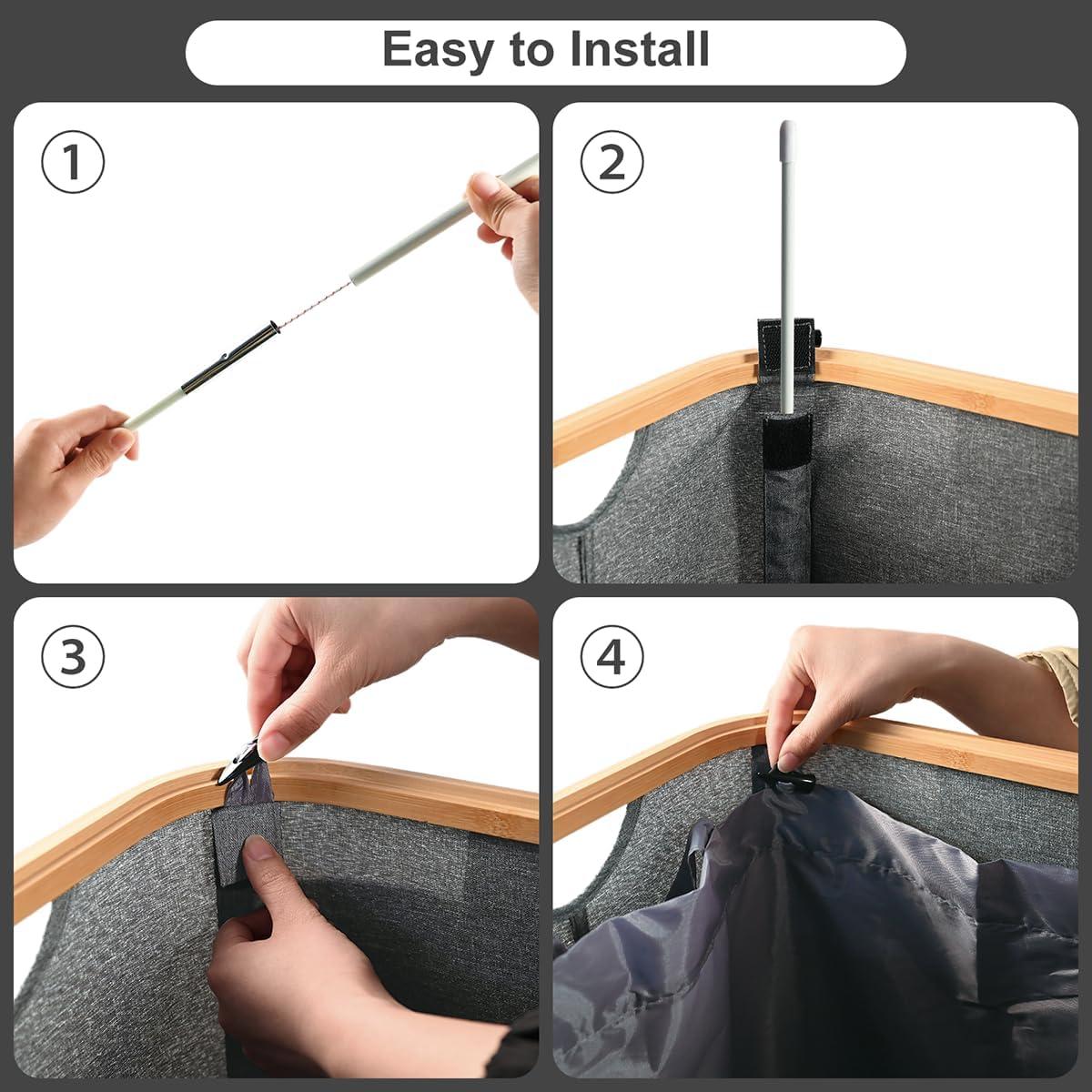 Easy to Install

①

②

③

④