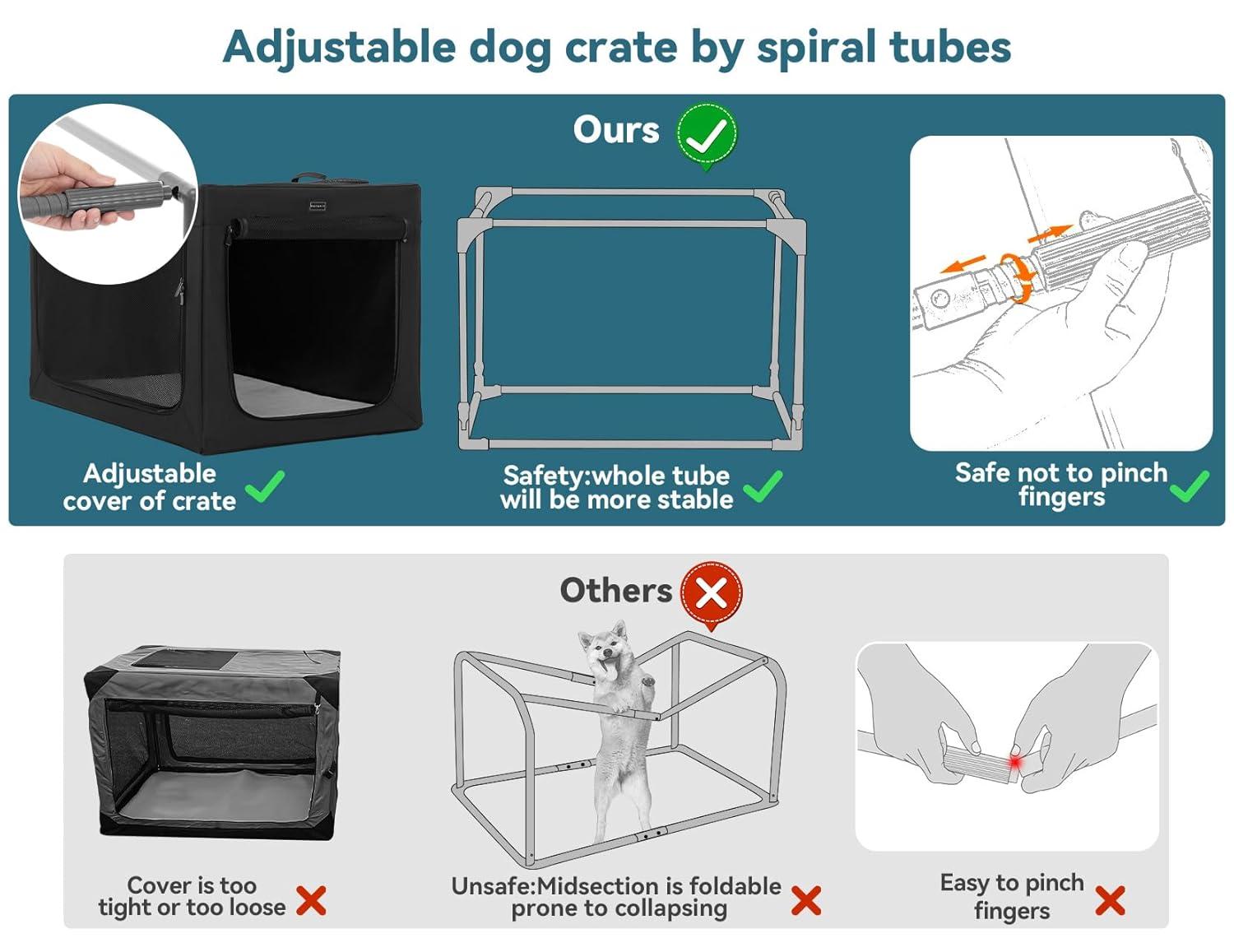 Adjustable dog crate by spiral tubes

Ours

Adjustable cover of crate

Safety:whole tube will be more stable

Safe not to pinch fingers

Others

Cover is too tight or too loose

Unsafe:Midsection is foldable prone to collapsing

Easy to pinch fingers