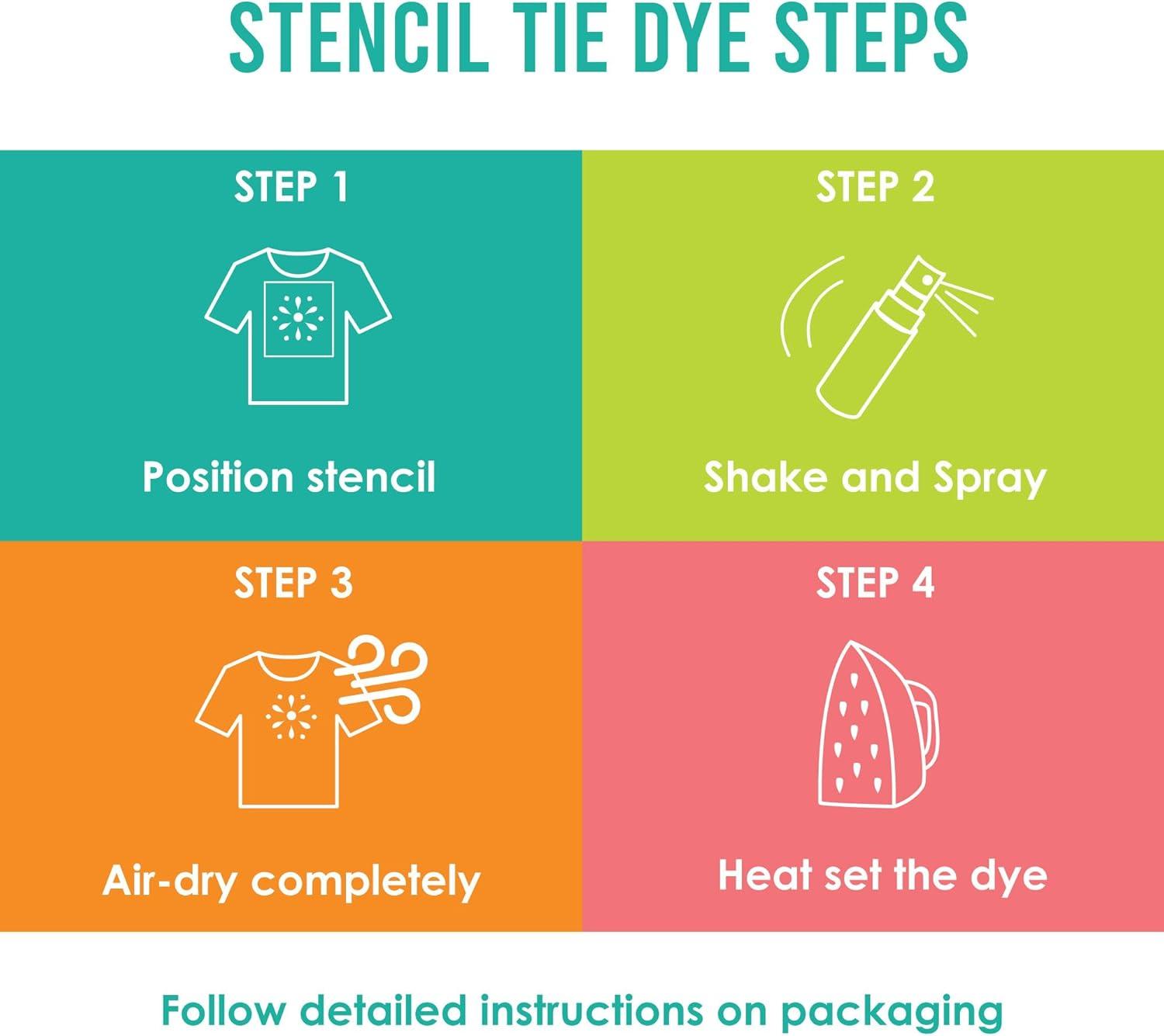 STENCIL TIE DYE STEPS

STEP 1

Position stencil

STEP 2

Shake and Spray

STEP 3

Air-dry completely

STEP 4

Heat set the dye

Follow detailed instructions on packaging