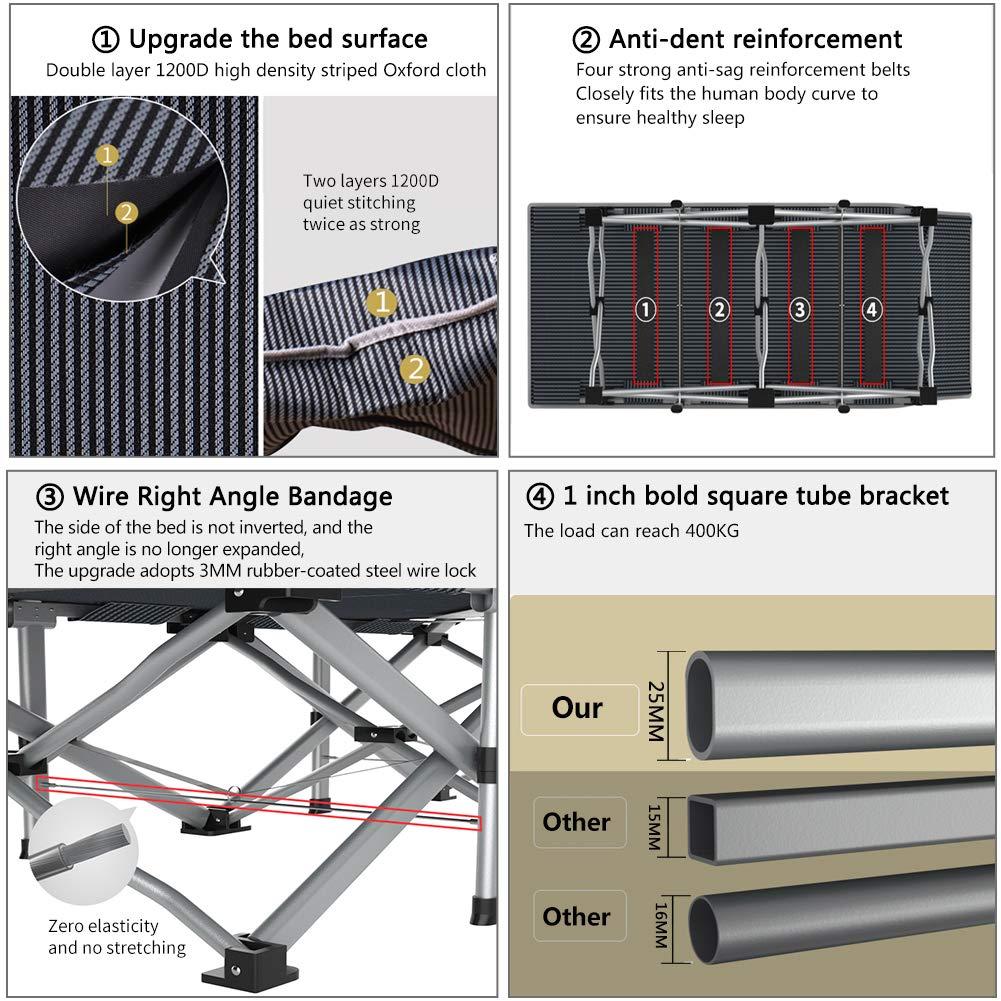 ① Upgrade the bed surface
Double layer 1200D high density striped Oxford cloth

1
2

Two layers 1200D quiet stitching twice as strong

1
2

② Anti-dent reinforcement
Four strong anti-sag reinforcement belts
Closely fits the human body curve to ensure healthy sleep

1 2 3 4

③ Wire Right Angle Bandage
The side of the bed is not inverted, and the right angle is no longer expanded,
The upgrade adopts 3MM rubber-coated steel wire lock

Zero elasticity and no stretching

④ 1 inch bold square tube bracket
The load can reach 400KG

Our
25MM

Other
15MM

Other
16MM