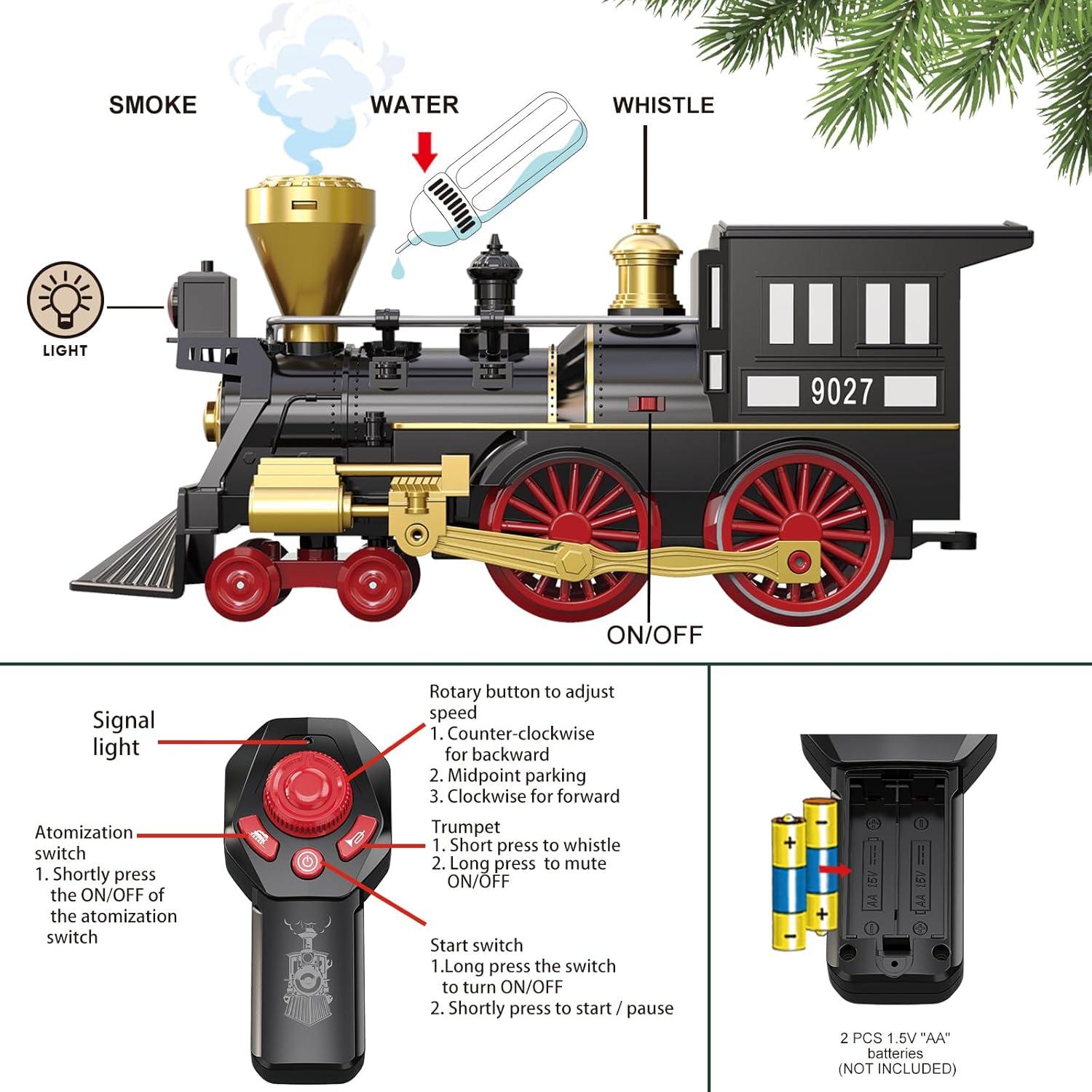 SMOKE

WATER

WHISTLE

LIGHT

9027

ON/OFF

Signal light

Rotary button to adjust speed
1. Counter-clockwise for backward
2. Midpoint parking
3. Clockwise for forward

Atomization switch
1. Shortly press the ON/OFF of the atomization switch

Trumpet
1. Short press to whistle
2. Long press to mute ON/OFF

Start switch
1.Long press the switch to turn ON/OFF
2. Shortly press to start / pause

AA 1.5V

AA 1.5V

2 PCS 1.5V "AA" batteries (NOT INCLUDED)