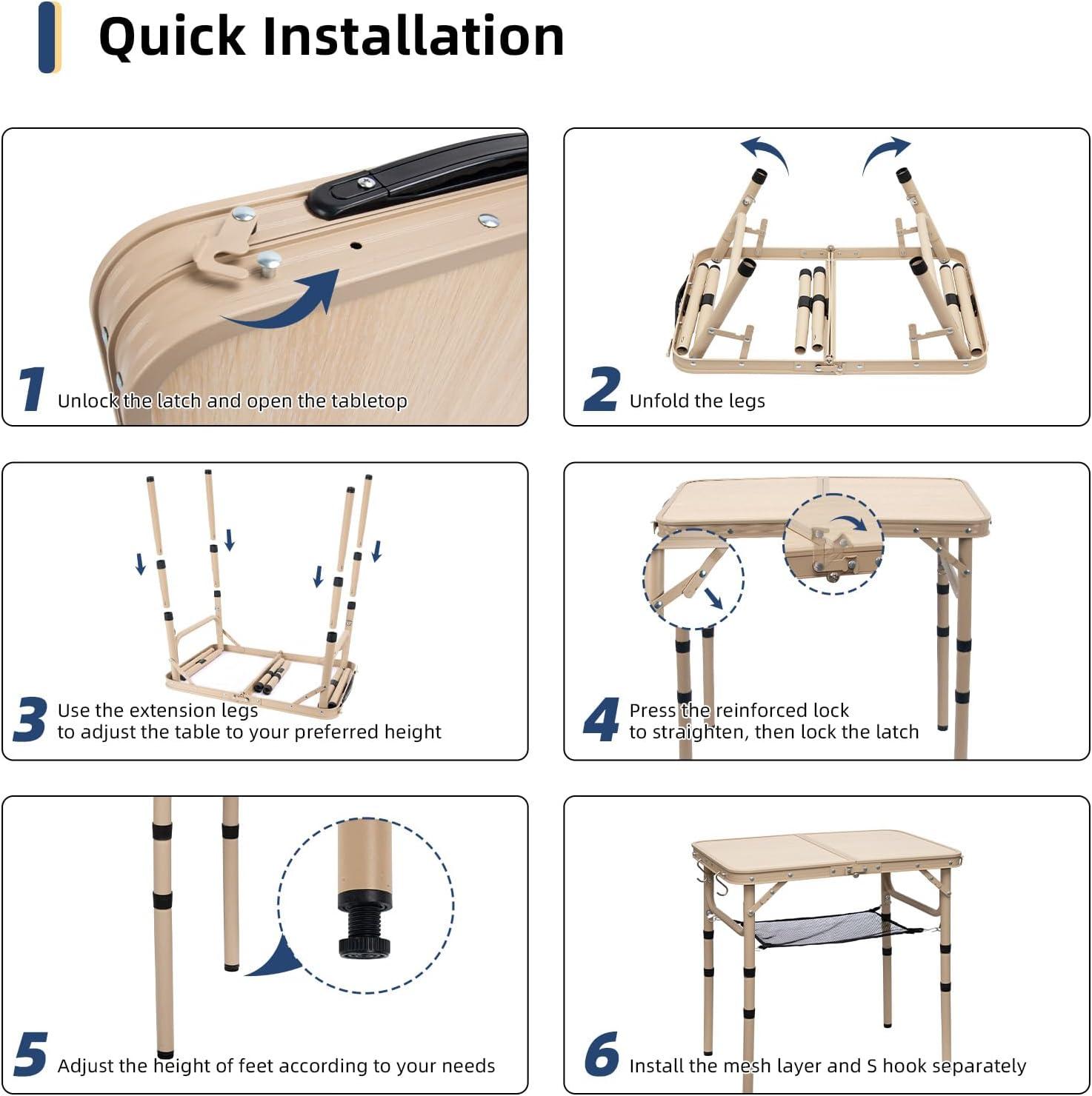 Quick Installation

1 Unlock the latch and open the tabletop

2 Unfold the legs

3 Use the extension legs to adjust the table to your preferred height

4 Press the reinforced lock to straighten, then lock the latch

5 Adjust the height of feet according to your needs

6 Install the mesh layer and S hook separately