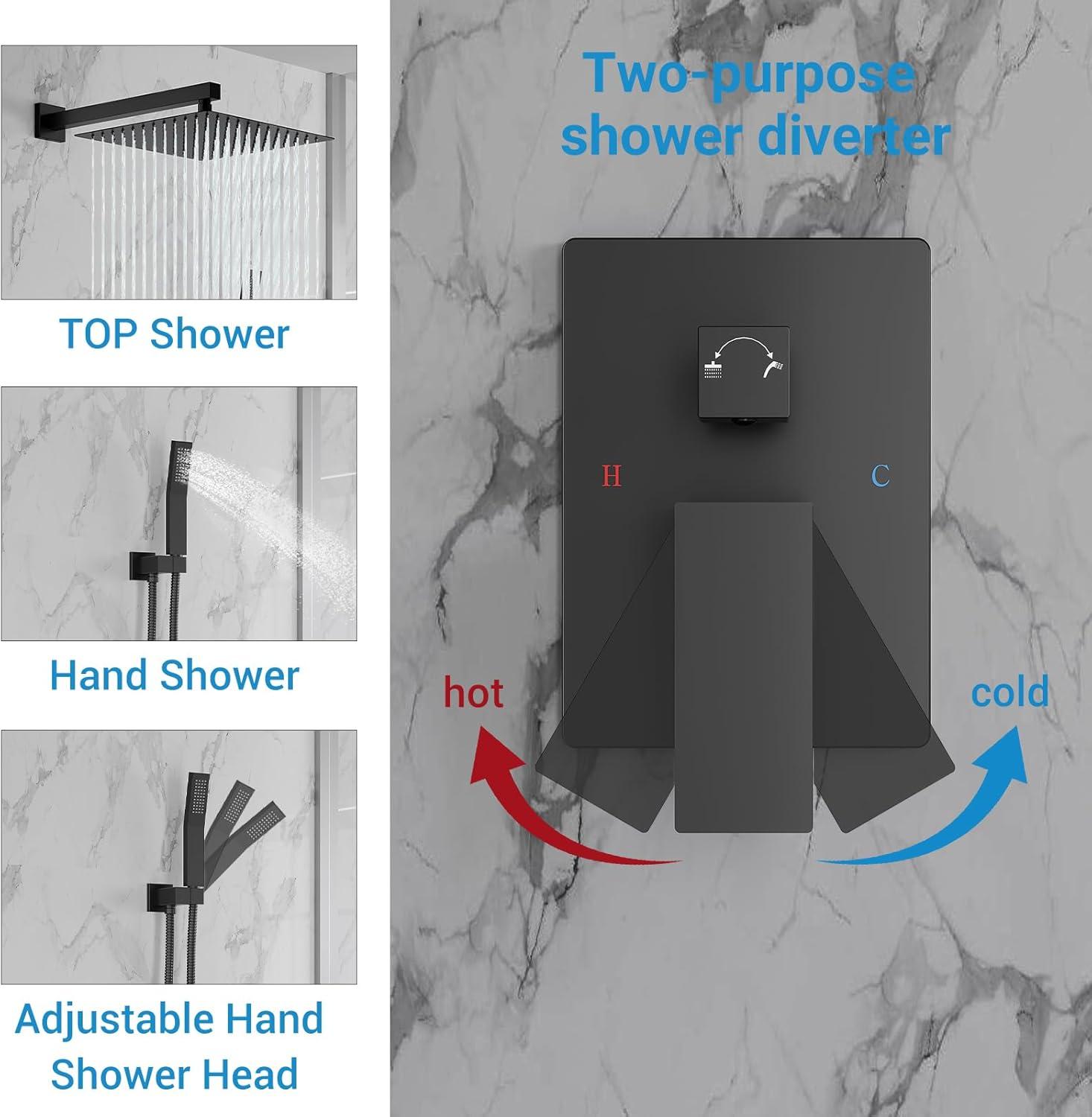 TOP Shower

Hand Shower

Adjustable Hand Shower Head

Two-purpose shower diverter

H

C

hot

cold