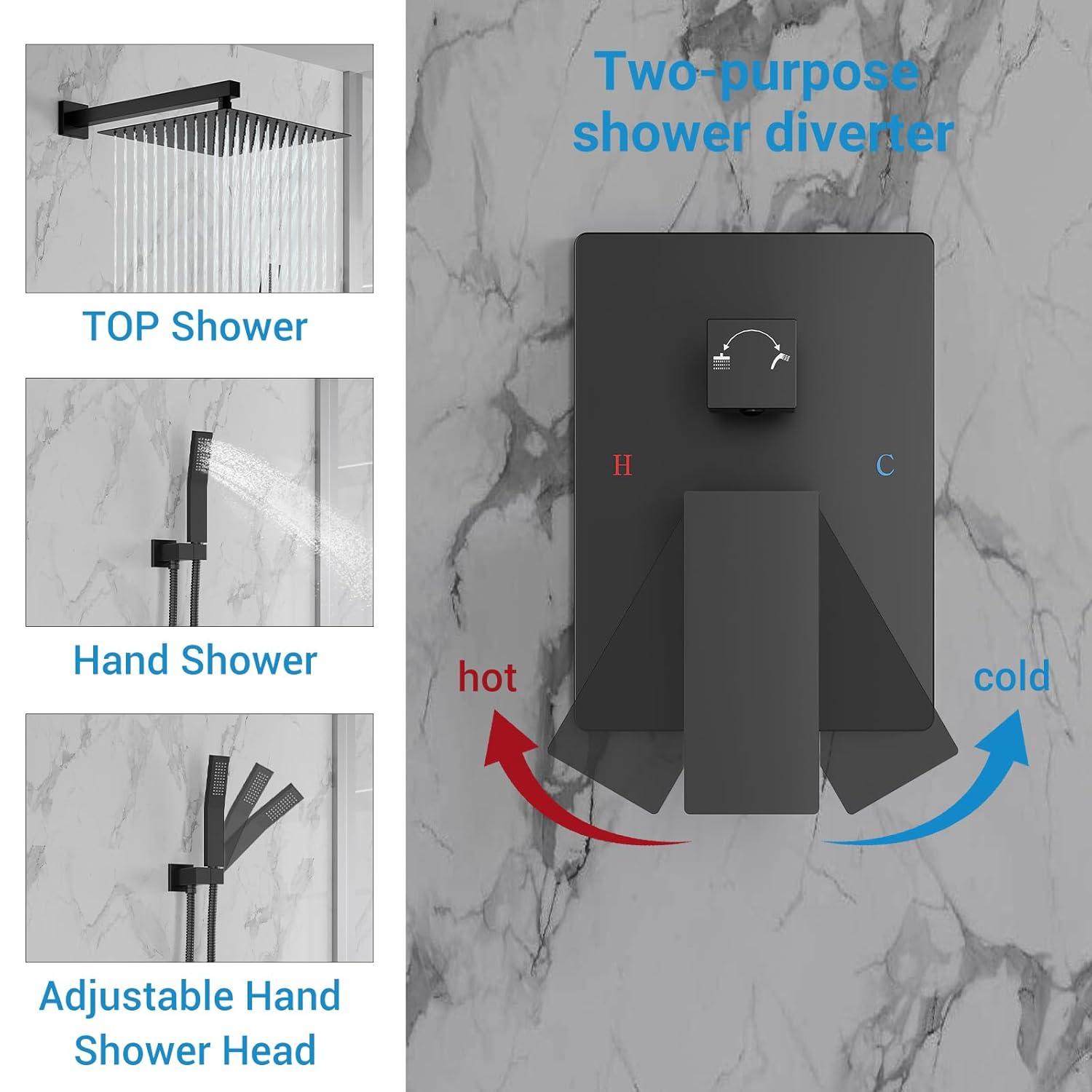 TOP Shower

Hand Shower

Adjustable Hand Shower Head

Two-purpose shower diverter

H

C

hot

cold