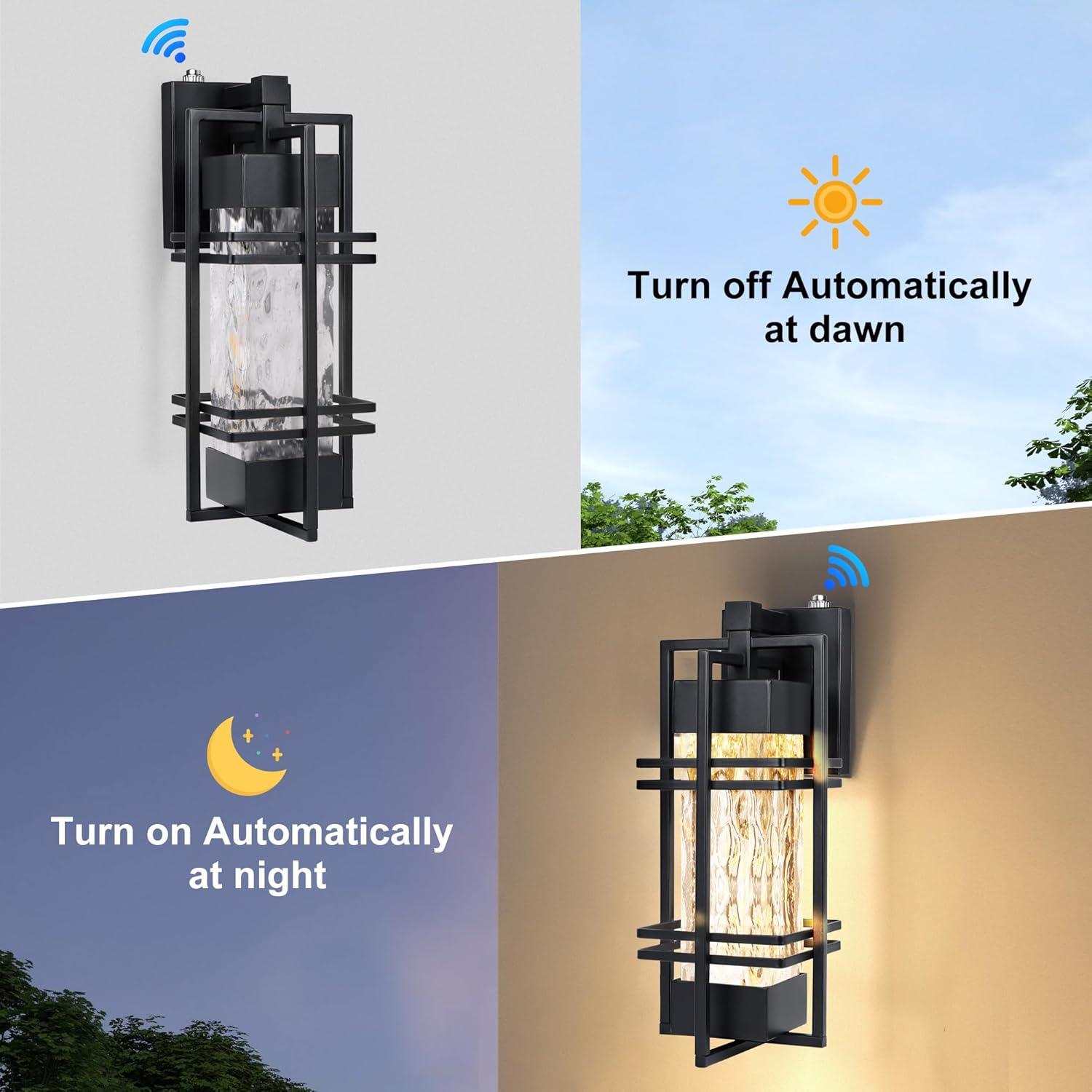 Turn off Automatically at dawn

Turn on Automatically at night